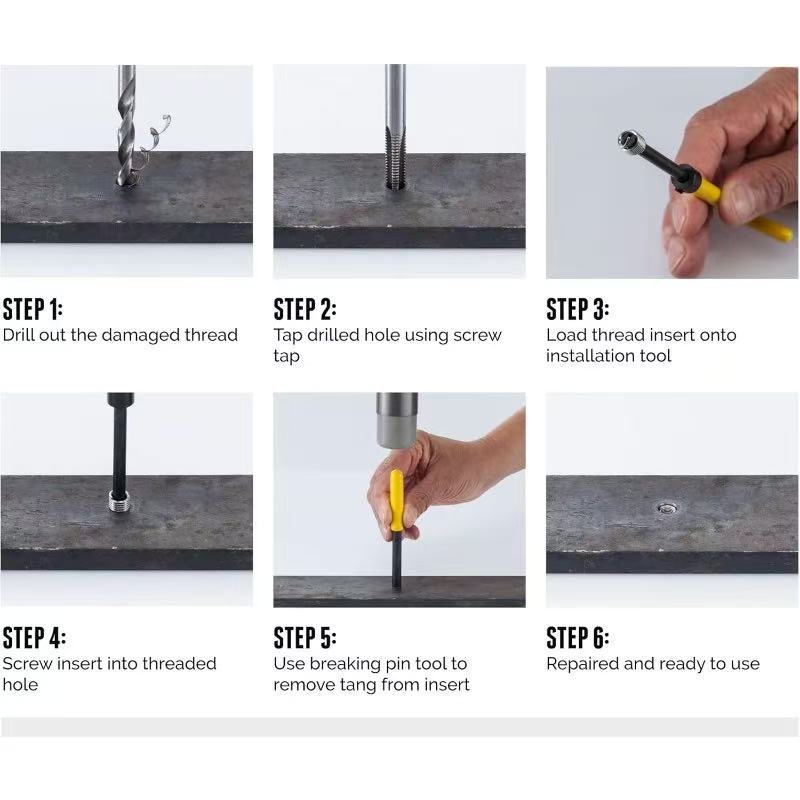 STEP 1:
Drill out the damaged thread

STEP 2:
Tap drilled hole using screw tap

STEP 3:
Load thread insert onto installation tool

STEP 4:
Screw insert into threaded hole

STEP 5:
Use breaking pin tool to remove tang from insert

STEP 6:
Repaired and ready to use