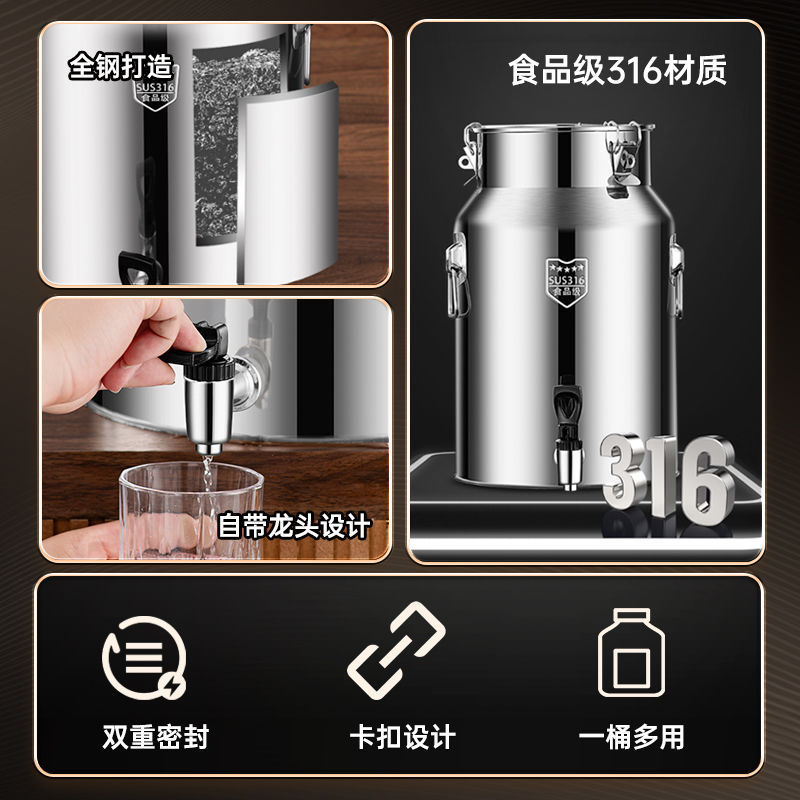 全钢打造

SUS316
食品级

食品级316材质

SUS316
食品级

316

自带龙头设计

双重密封

卡扣设计

一桶多用