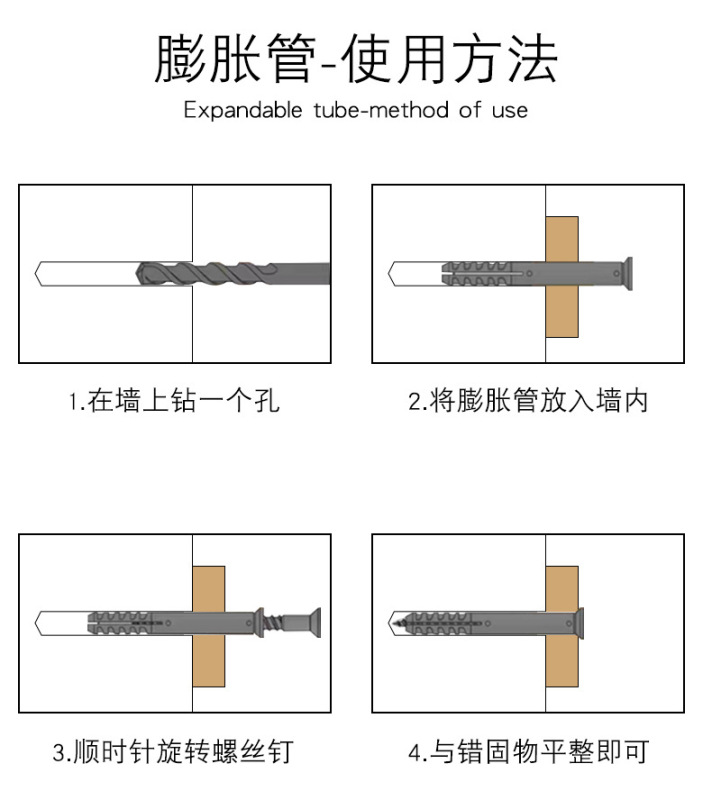 膨胀管-使用方法
Expandable tube-method of use

1.在墙上钻一个孔

2.将膨胀管放入墙内

3.顺时针旋转螺丝钉

4.与错固物平整即可