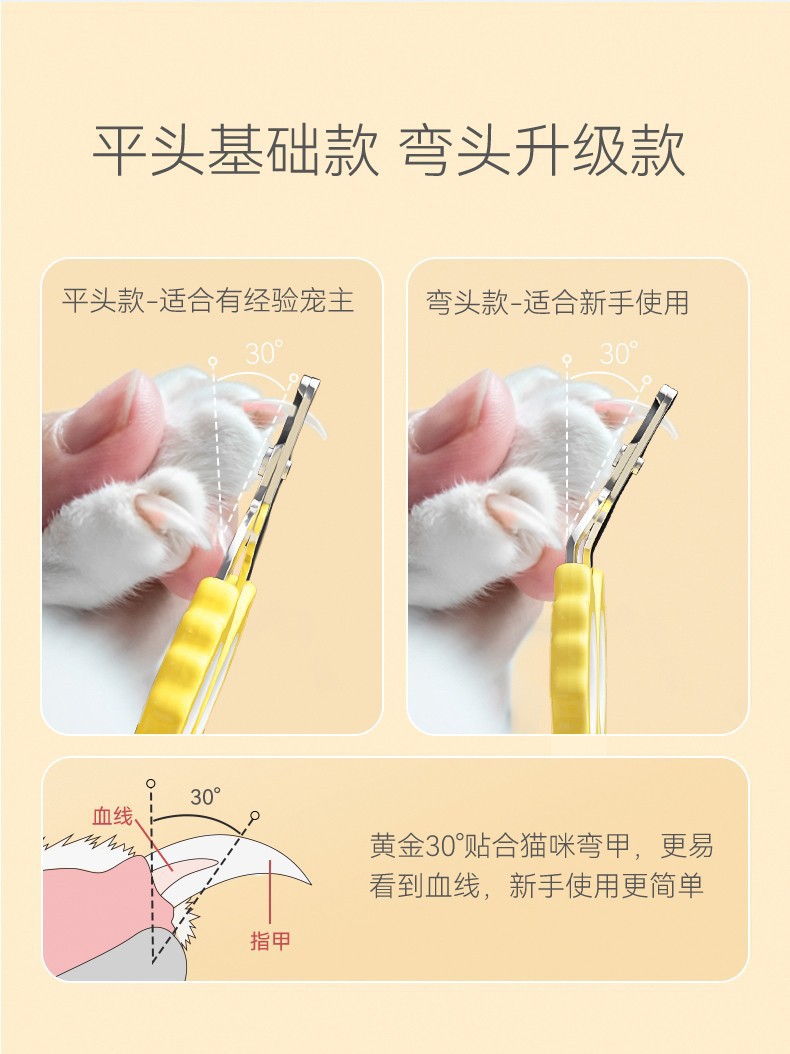 平头基础款 弯头升级款

平头款-适合有经验宠主

30°

弯头款-适合新手使用

30°

30°

血线

指甲

黄金30°贴合猫咪弯甲，更易看到血线，新手使用更简单