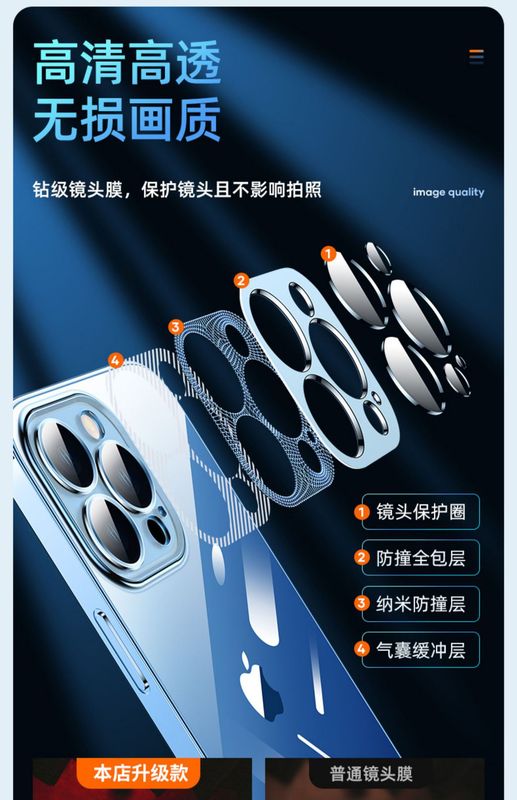 高清高透
无损画质

钻级镜头膜，保护镜头且不影响拍照

image quality

1
2
3
4

1 镜头保护圈
2 防撞全包层
3 纳米防撞层
4 气囊缓冲层

本店升级款
普通镜头膜