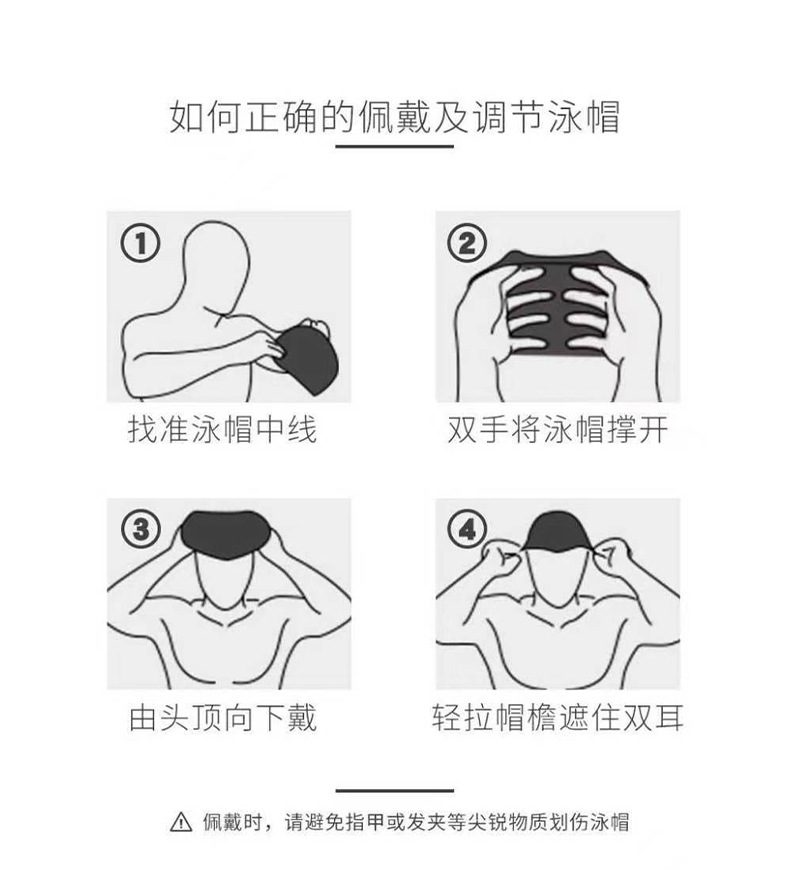 如何正确的佩戴及调节泳帽

①

找准泳帽中线

②

双手将泳帽撑开

③

由头顶向下戴

④

轻拉帽檐遮住双耳

⚠ 佩戴时，请避免指甲或发夹等尖锐物质划伤泳帽