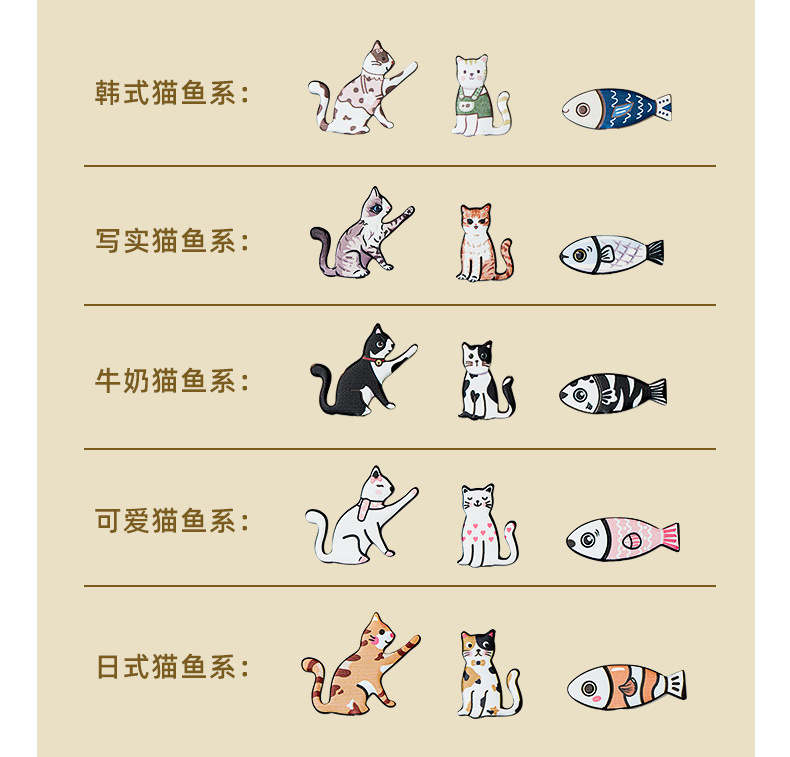 韩式猫鱼系:

写实猫鱼系:

牛奶猫鱼系:

可爱猫鱼系:

日式猫鱼系: