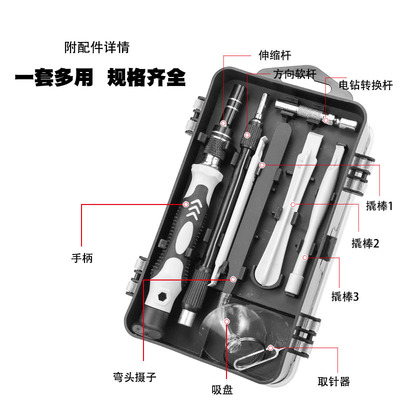 附配件详情

一套多用　规格齐全

伸缩杆

方向软杆

电钻转换杆

撬棒1

撬棒2

撬棒3

手柄

弯头摄子

吸盘

取针器