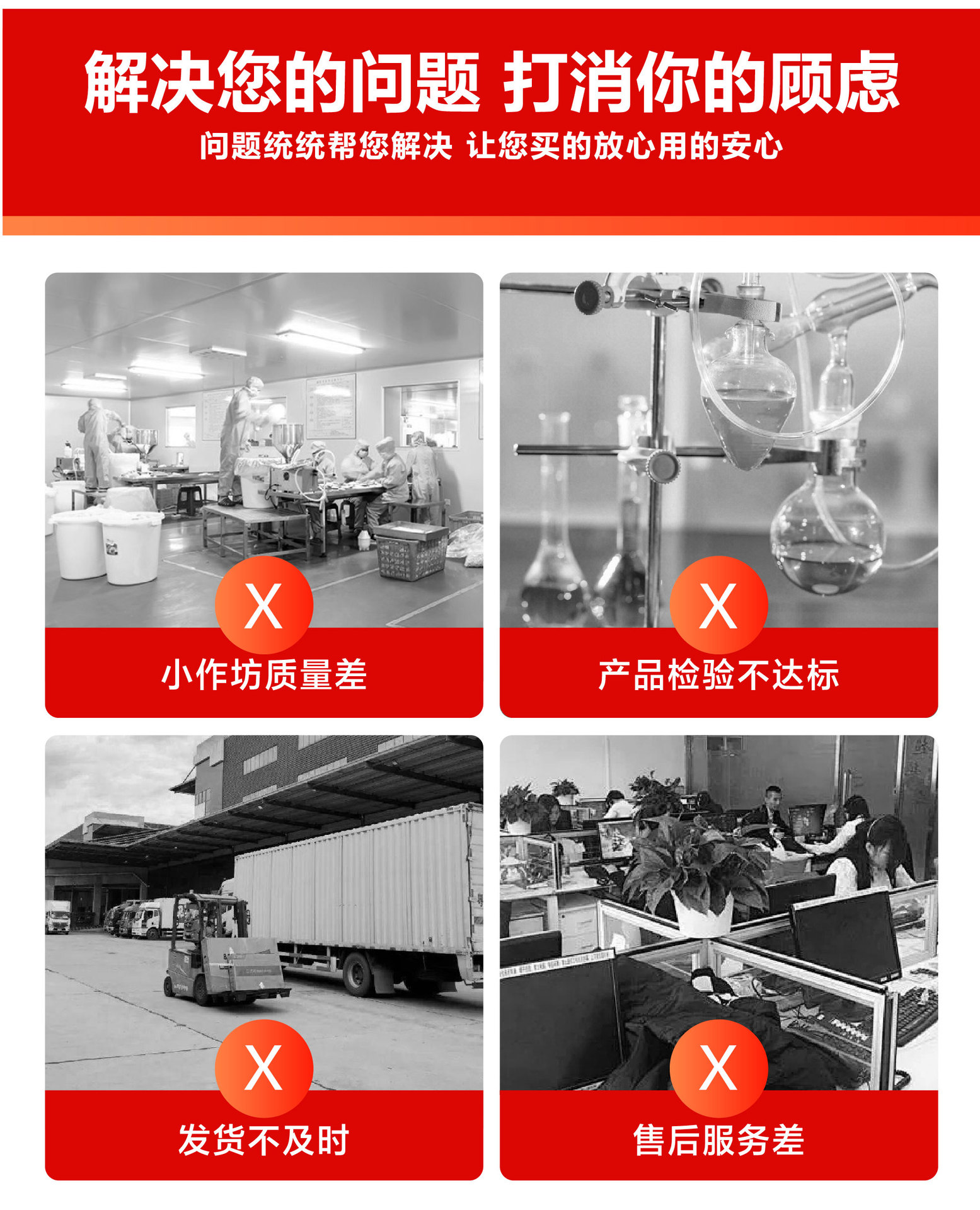 解决您的问题 打消你的顾虑

问题统统帮您解决 让您买的放心用的安心

X

小作坊质量差

X

产品检验不达标

X

发货不及时

X

售后服务差