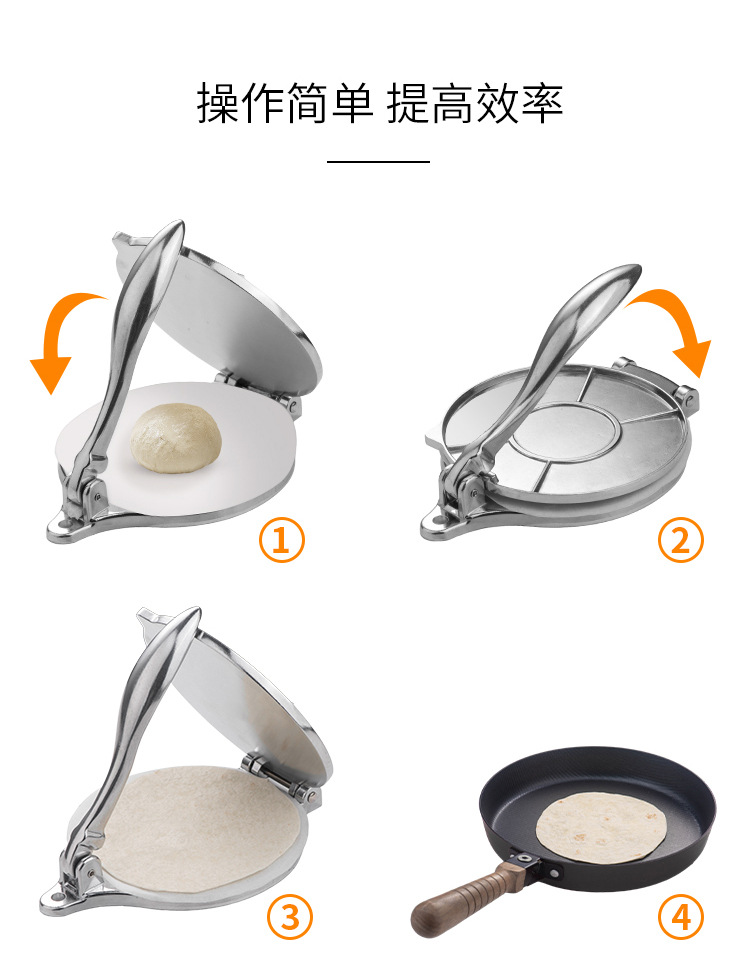 操作简单 提高效率

①

②

③

④