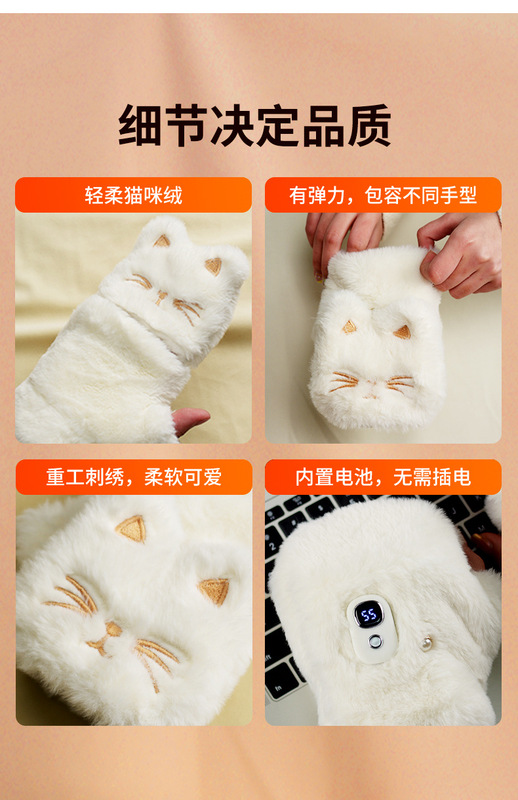 细节决定品质

轻柔猫咪绒

有弹力，包容不同手型

重工刺绣，柔软可爱

内置电池，无需插电

55