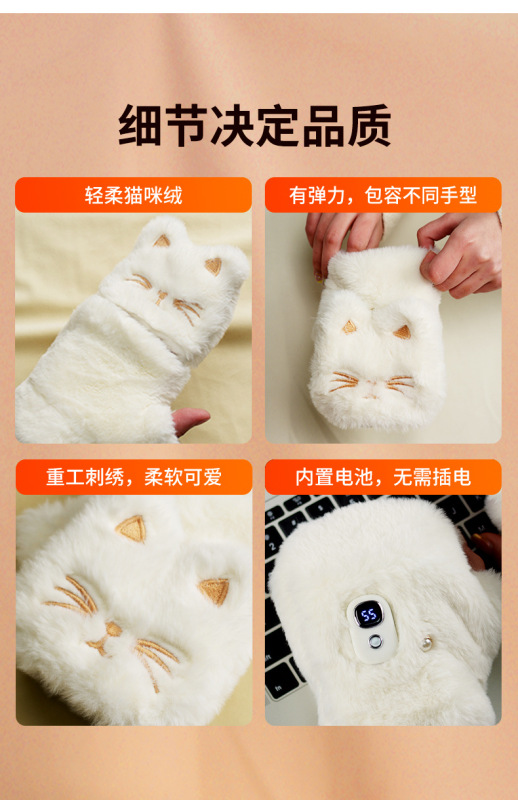 细节决定品质

轻柔猫咪绒

有弹力，包容不同手型

重工刺绣，柔软可爱

内置电池，无需插电

55