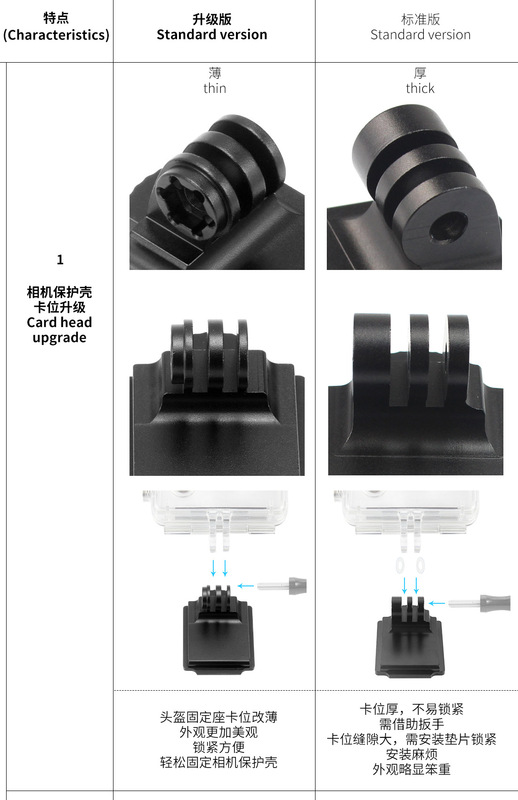 | 特点 (Characteristics) | 升级版 Standard version | 标准版 Standard version |
|---|---|---|
| 1 相机保护壳 卡位升级 Card head upgrade | 薄 thin | 厚 thick |
| | 头盔固定座卡位改薄 外观更加美观 锁紧方便 轻松固定相机保护壳 | 卡位厚，不易锁紧 需借助扳手 卡位缝隙大，需安装垫片锁紧 安装麻烦 外观略显笨重 |