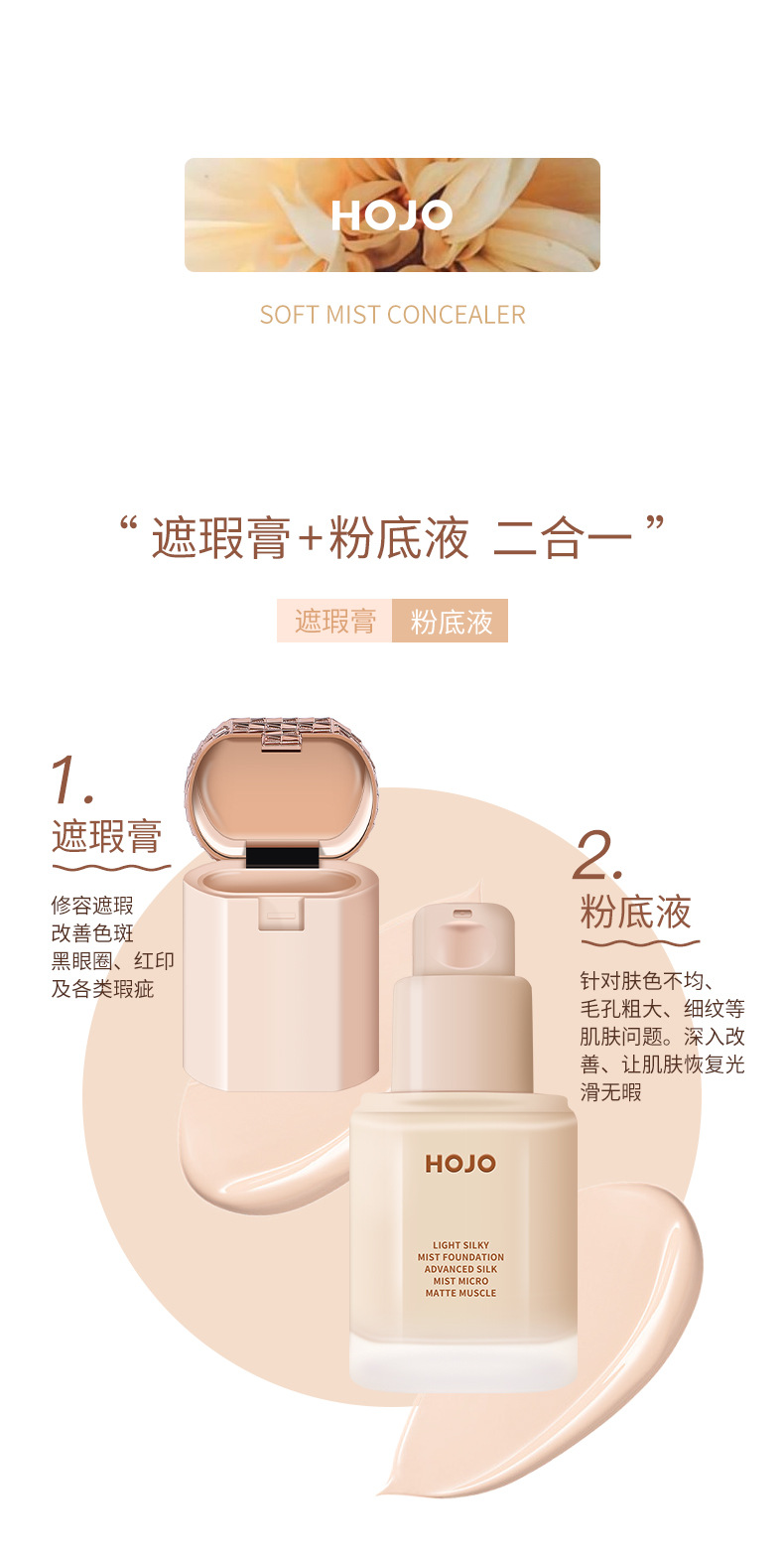 HOJO

SOFT MIST CONCEALER

“ 遮瑕膏+粉底液 二合一 ”

遮瑕膏 粉底液

1.
遮瑕膏

修容遮瑕
改善色斑
黑眼圈、红印
及各类瑕疵

2.
粉底液

针对肤色不均、毛孔粗大、细纹等肌肤问题。深入改善、让肌肤恢复光滑无暇

HOJO

LIGHT SILKY
MIST FOUNDATION
ADVANCED SILK
MIST MICRO
MATTE MUSCLE