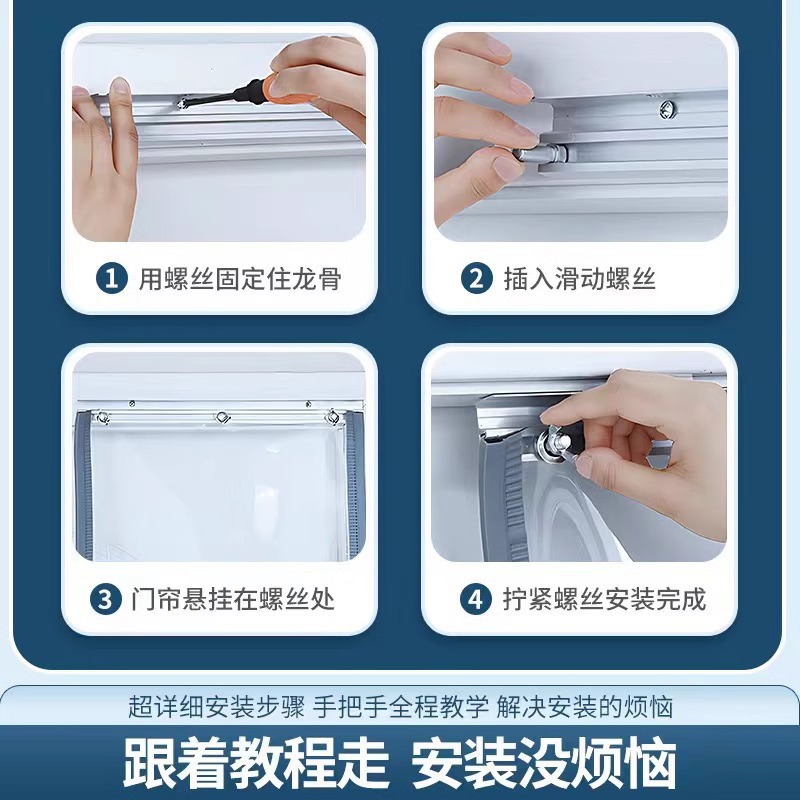 1 用螺丝固定住龙骨

2 插入滑动螺丝

3 门帘悬挂在螺丝处

4 拧紧螺丝安装完成

超详细安装步骤 手把手全程教学 解决安装的烦恼

跟着教程走 安装没烦恼