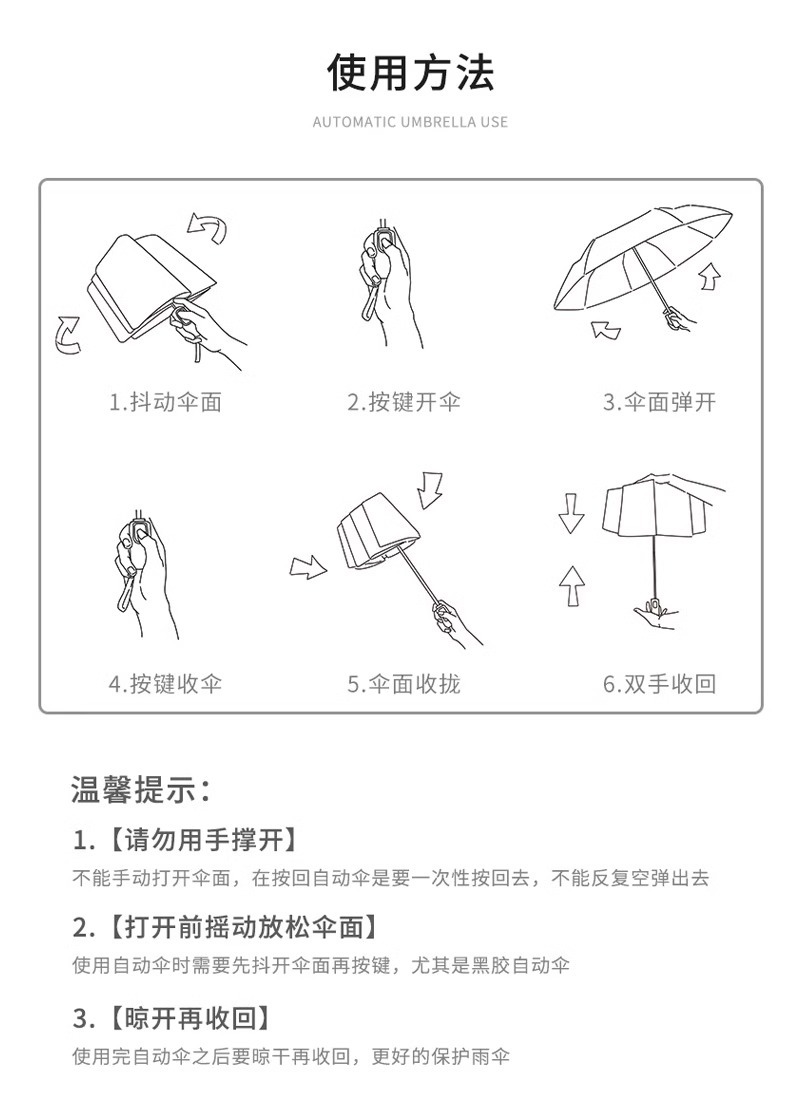 使用方法

AUTOMATIC UMBRELLA USE

1.抖动伞面

2.按键开伞

3.伞面弹开

4.按键收伞

5.伞面收拢

6.双手收回

温馨提示：

1.【请勿用手撑开】

不能手动打开伞面，在按回自动伞是要一次性按回去，不能反复空弹出去

2.【打开前摇动放松伞面】

使用自动伞时需要先抖开伞面再按键，尤其是黑胶自动伞

3.【晾开再收回】

使用完自动伞之后要晾干再收回，更好的保护雨伞