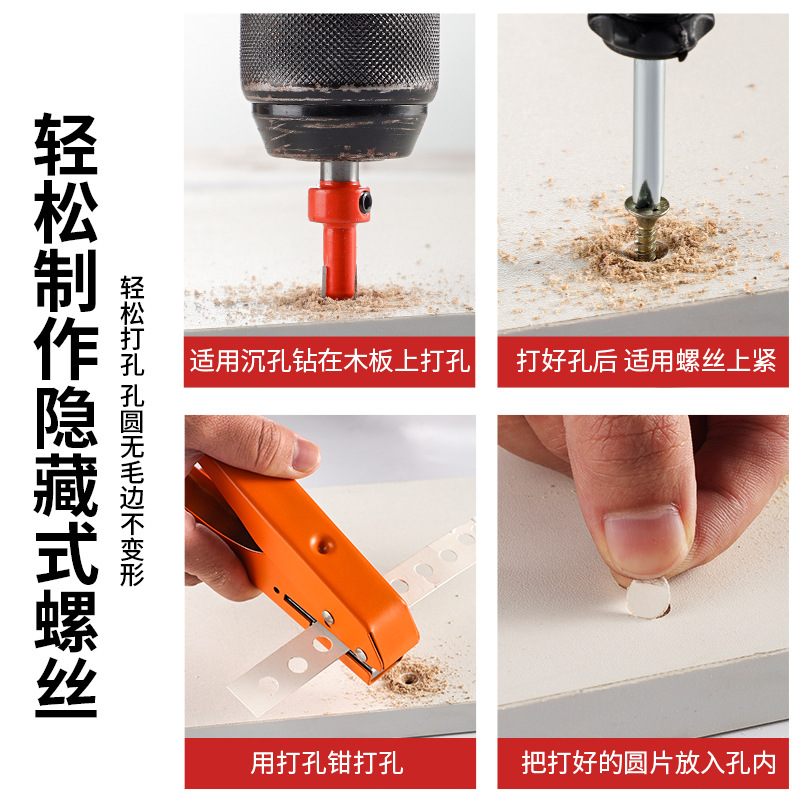 轻松制作隐藏式螺丝

轻松打孔 孔圆无毛边不变形

适用沉孔钻在木板上打孔

打好孔后 适用螺丝上紧

用打孔钳打孔

把打好的圆片放入孔内