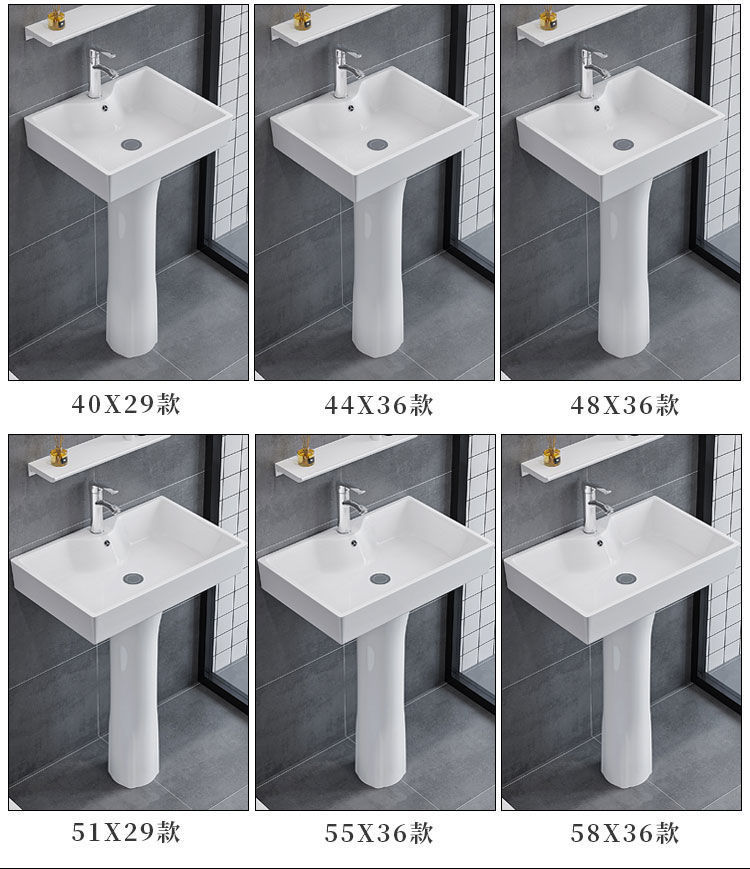 40X29款

44X36款

48X36款

51X29款

55X36款

58X36款