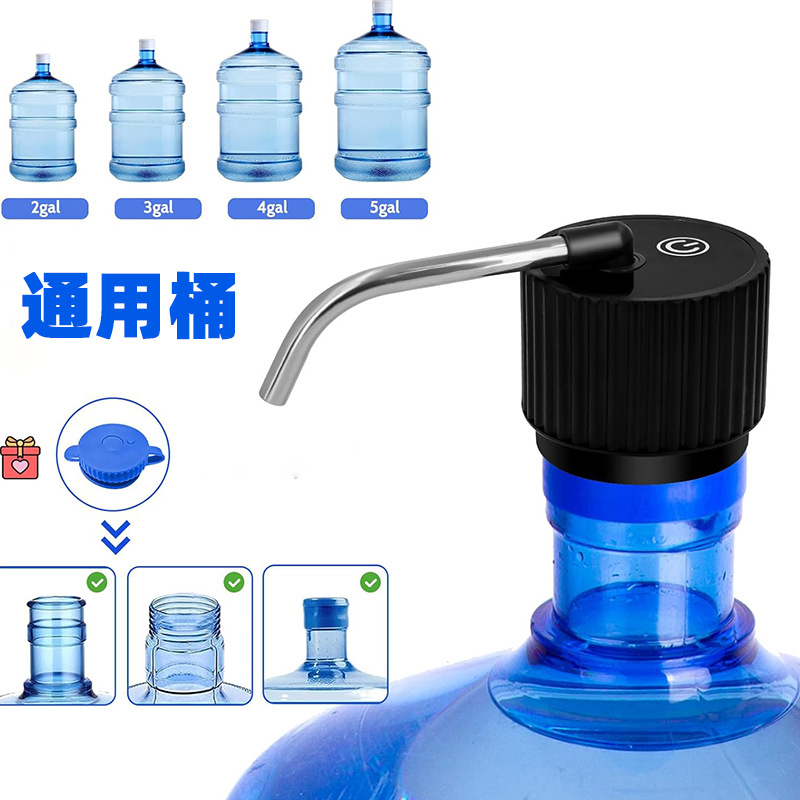 2gal
3gal
4gal
5gal

通用桶