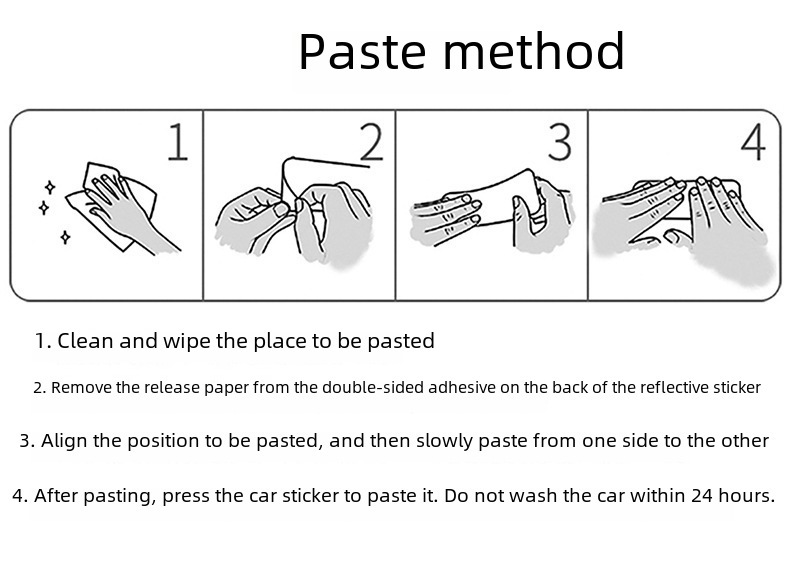 Paste method

1

2

3

4

1. Clean and wipe the place to be pasted

2. Remove the release paper from the double-sided adhesive on the back of the reflective sticker

3. Align the position to be pasted, and then slowly paste from one side to the other

4. After pasting, press the car sticker to paste it. Do not wash the car within 24 hours.