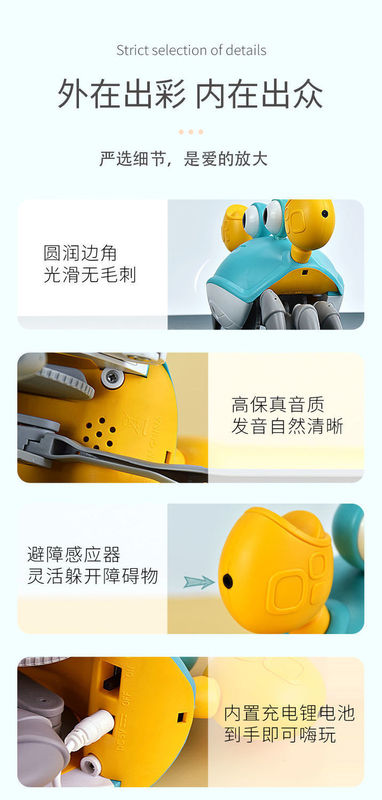 Strict selection of details

外在出彩 内在出众

严选细节，是爱的放大

圆润边角
光滑无毛刺

高保真音质
发音自然清晰

避障感应器
灵活躲开障碍物

内置充电锂电池
到手即可嗨玩