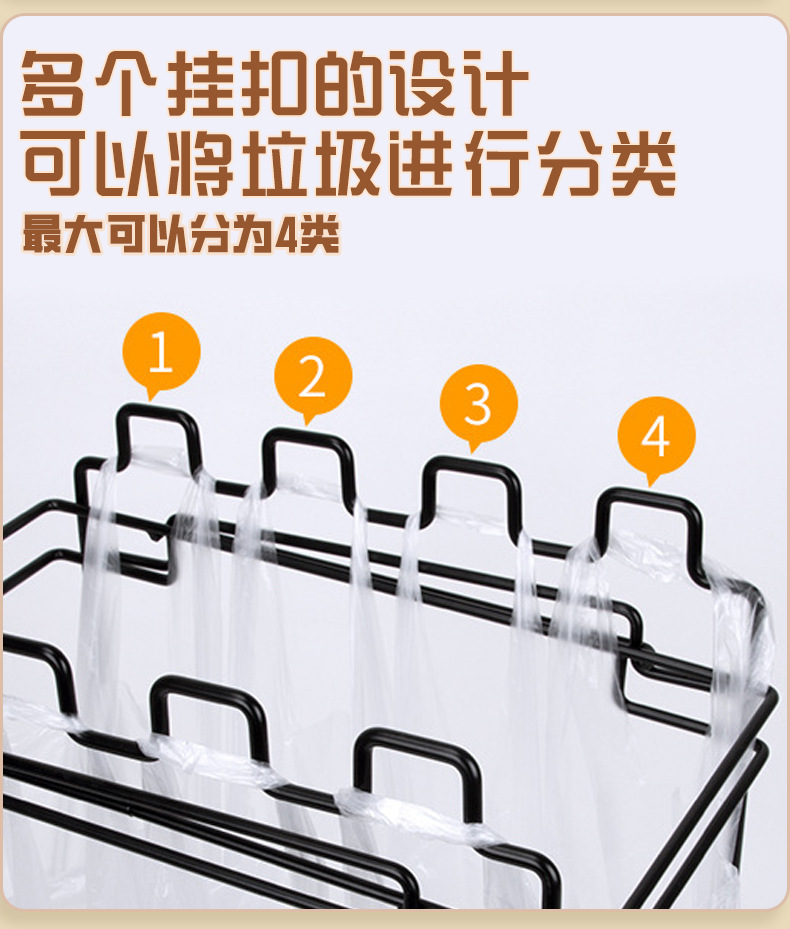 多个挂扣的设计
可以将垃圾进行分类
最大可以分为4类

1
2
3
4