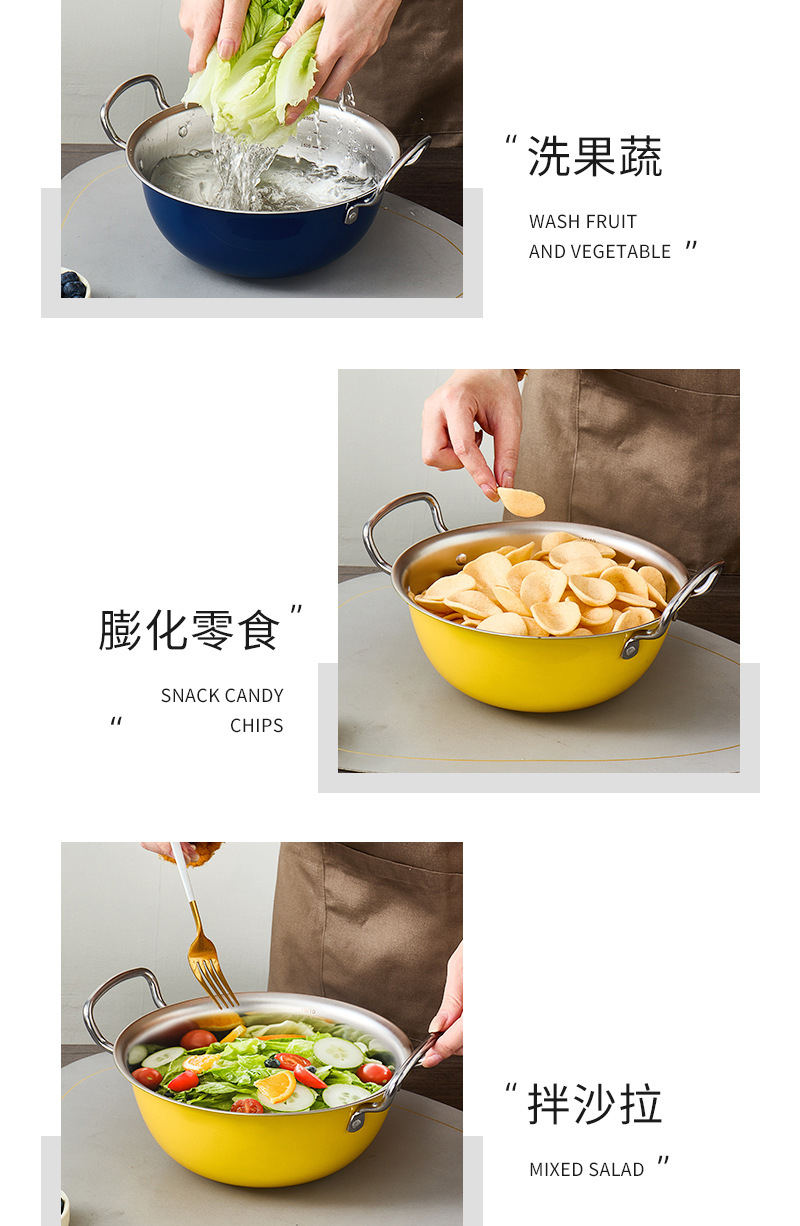 “ 洗果蔬

WASH FRUIT
AND VEGETABLE ”

膨化零食 ”

SNACK CANDY
“ CHIPS

“ 拌沙拉

MIXED SALAD ”