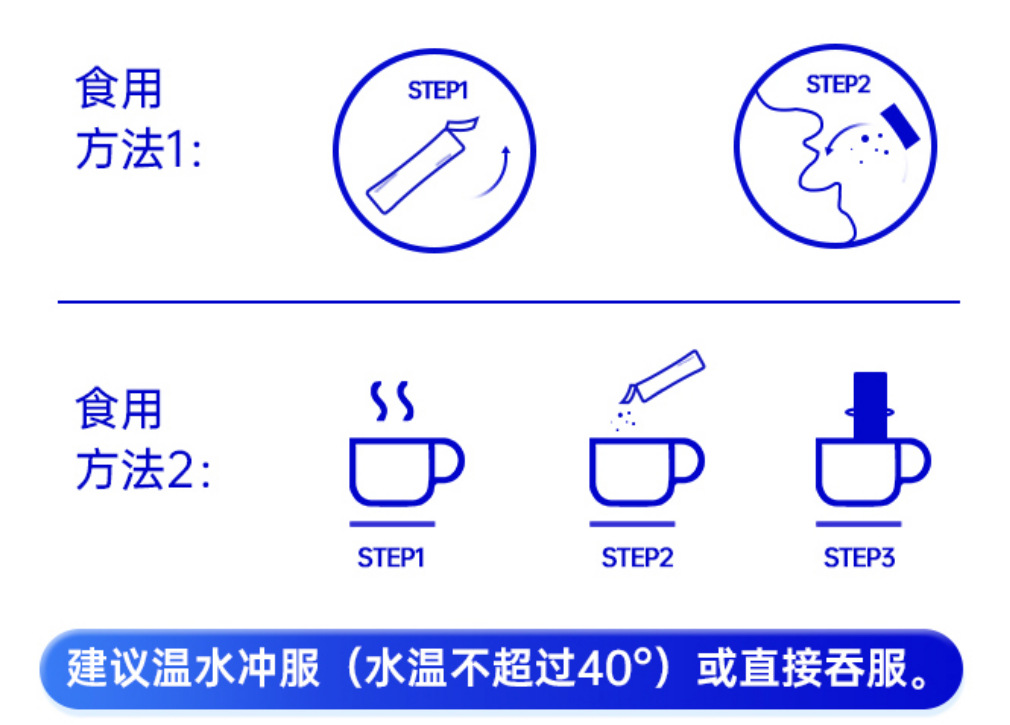 食用方法1:

STEP1

STEP2

食用方法2:

STEP1

STEP2

STEP3

建议温水冲服（水温不超过40°）或直接吞服。