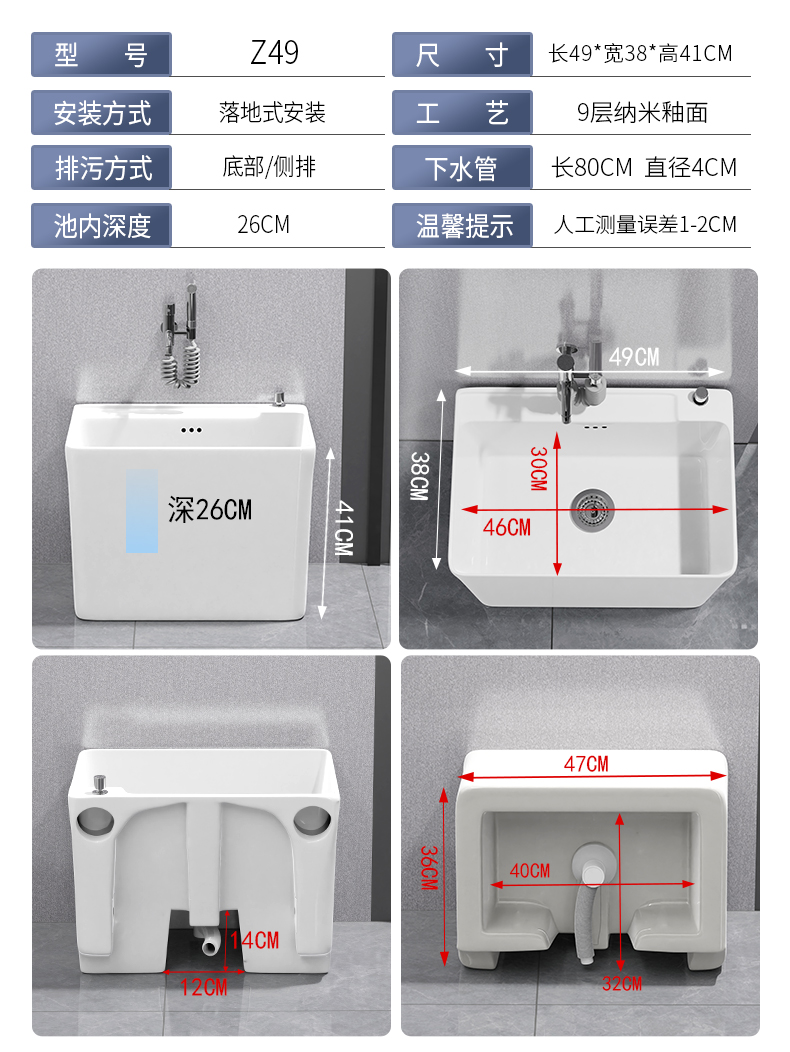 | 型　号 | Z49 | 尺　寸 | 长49*宽38*高41CM |
|---|---|---|---|
| 安装方式 | 落地式安装 | 工　艺 | 9层纳米釉面 |
| 排污方式 | 底部/侧排 | 下水管 | 长80CM 直径4CM |
| 池内深度 | 26CM | 温馨提示 | 人工测量误差1-2CM |

深26CM
41CM

49CM
38CM
30CM
46CM

14CM
12CM

47CM
36CM
40CM
32CM