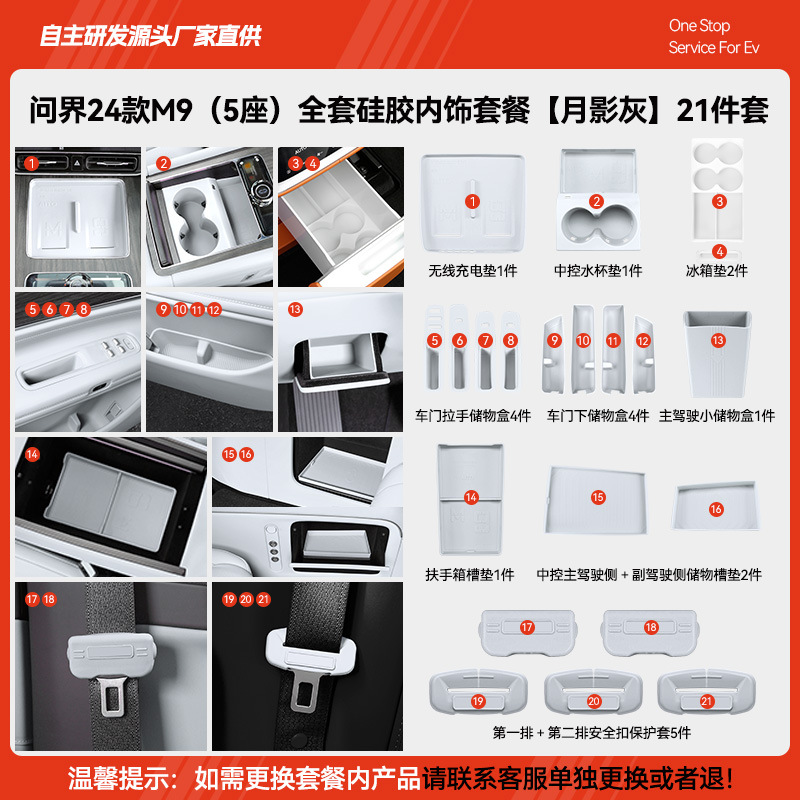 自主研发源头厂家直供

One Stop
Service For Ev

问界24款M9（5座）全套硅胶内饰套餐【月影灰】21件套

1
2
3 4
5 6 7 8
9 10 11 12
13
14
15 16
17 18
19 20 21

1
无线充电垫1件
2
中控水杯垫1件
3
4
冰箱垫2件
5 6 7 8
车门拉手储物盒4件
9 10 11 12
车门下储物盒4件
13
主驾驶小储物盒1件
14
扶手箱槽垫1件
15
16
中控主驾驶侧 + 副驾驶侧储物槽垫2件
17
18
19
20
21
第一排 + 第二排安全扣保护套5件

温馨提示：如需更换套餐内产品请联系客服单独更换或者退！