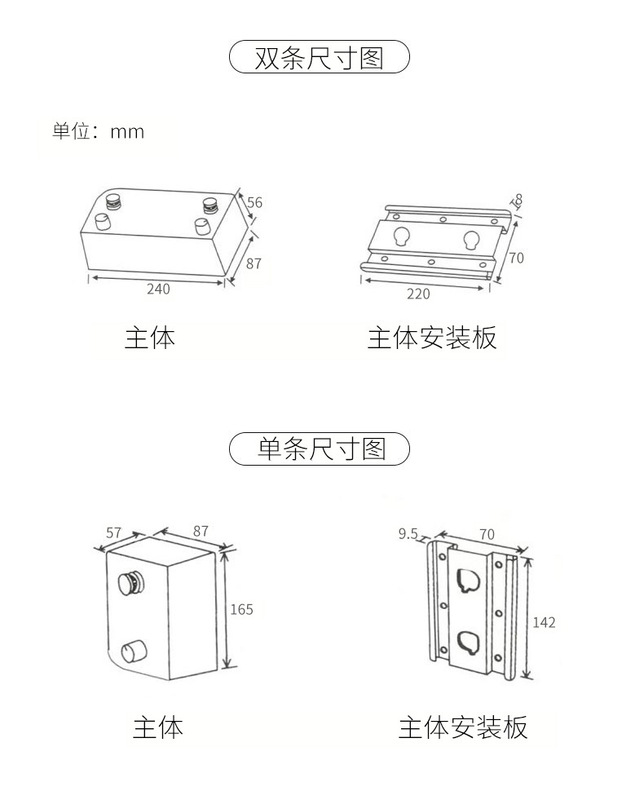 双条尺寸图

单位：mm

56
87
240

主体

8
70
220

主体安装板

单条尺寸图

57
87
165

主体

9.5
70
142

主体安装板