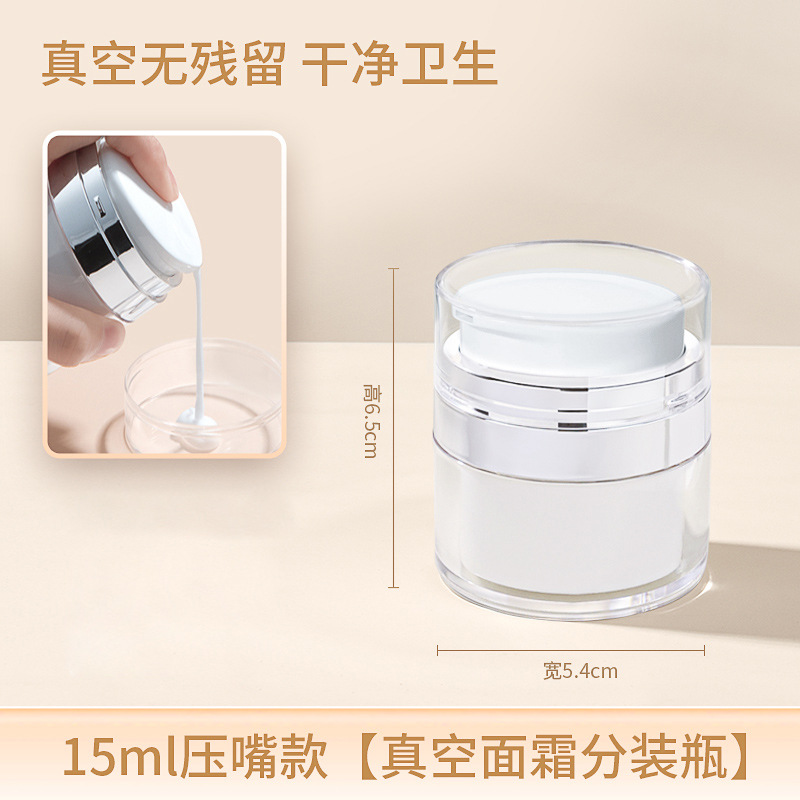 真空无残留 干净卫生

高6.5cm

宽5.4cm

15ml压嘴款【真空面霜分装瓶】