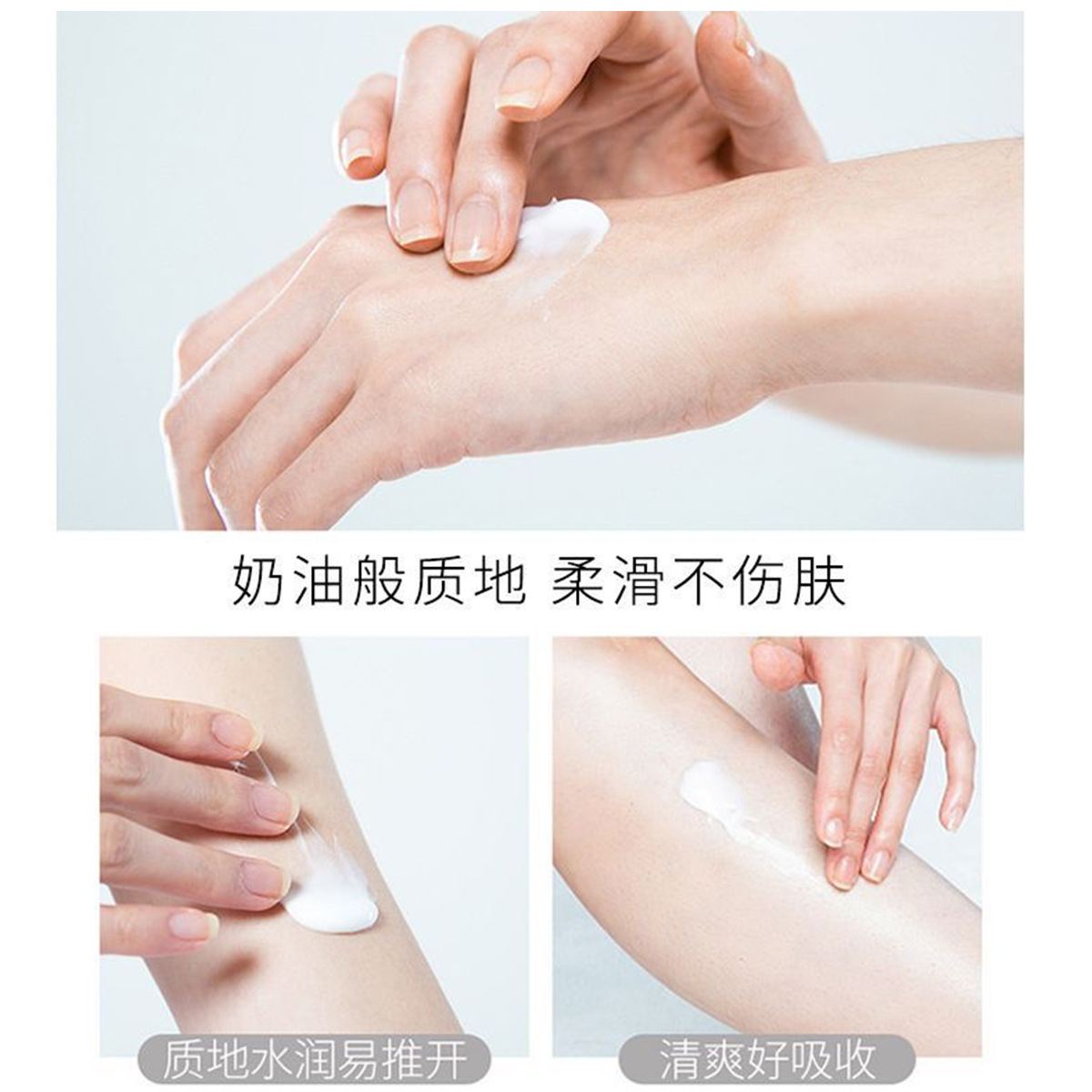 奶油般质地 柔滑不伤肤

质地水润易推开

清爽好吸收