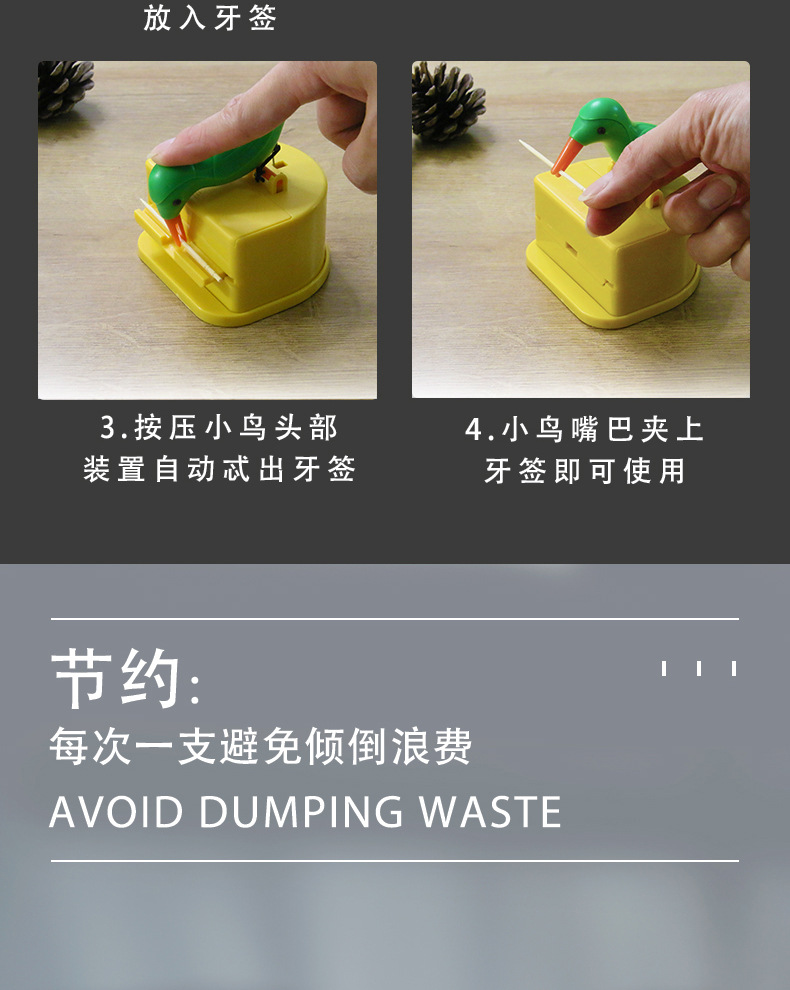 放入牙签

3.按压小鸟头部
装置自动忒出牙签

4.小鸟嘴巴夹上
牙签即可使用

节约:

每次一支避免倾倒浪费

AVOID DUMPING WASTE