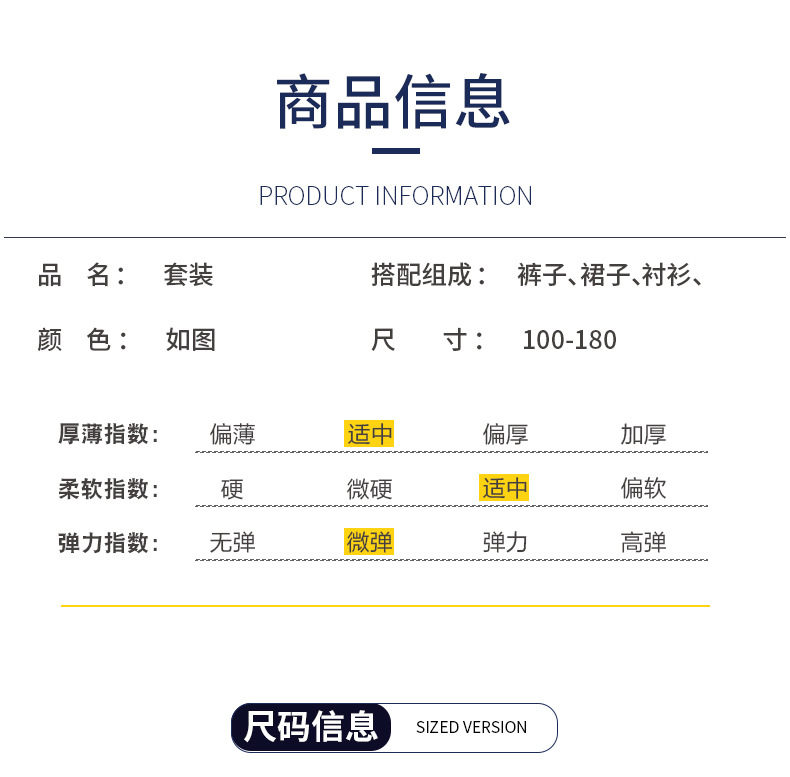 商品信息

PRODUCT INFORMATION

品 名： 套装

搭配组成： 裤子、裙子、衬衫、

颜 色： 如图

尺 寸： 100-180

厚薄指数： 偏薄 适中 偏厚 加厚

柔软指数： 硬 微硬 适中 偏软

弹力指数： 无弹 微弹 弹力 高弹

尺码信息 SIZED VERSION