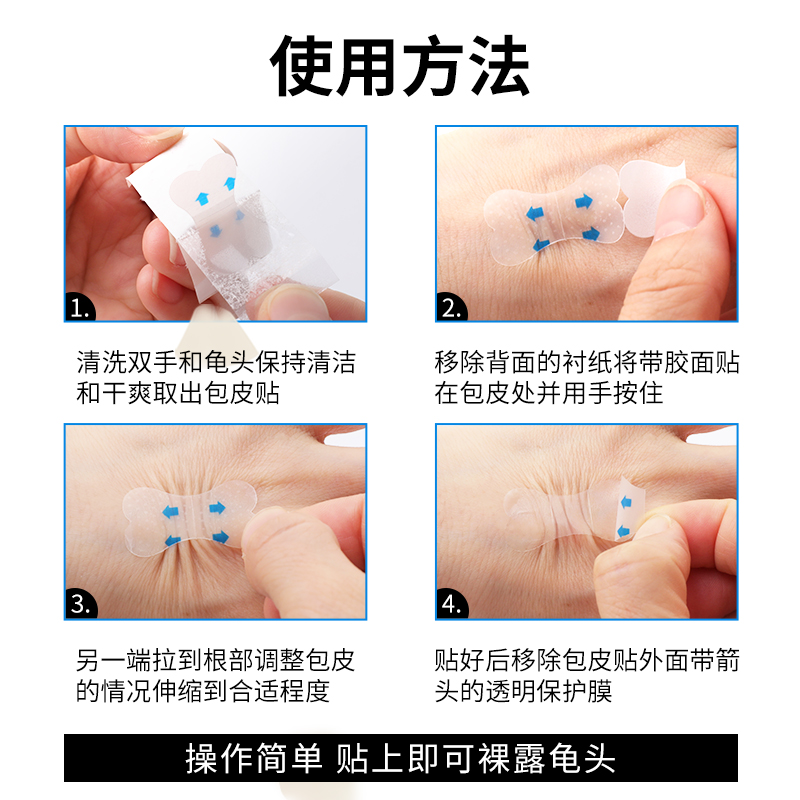 使用方法

1.

清洗双手和龟头保持清洁和干爽取出包皮贴

2.

移除背面的衬纸将带胶面贴在包皮处并用手按住

3.

另一端拉到根部调整包皮的情况伸缩到合适程度

4.

贴好后移除包皮贴外面带箭头的透明保护膜

操作简单 贴上即可裸露龟头