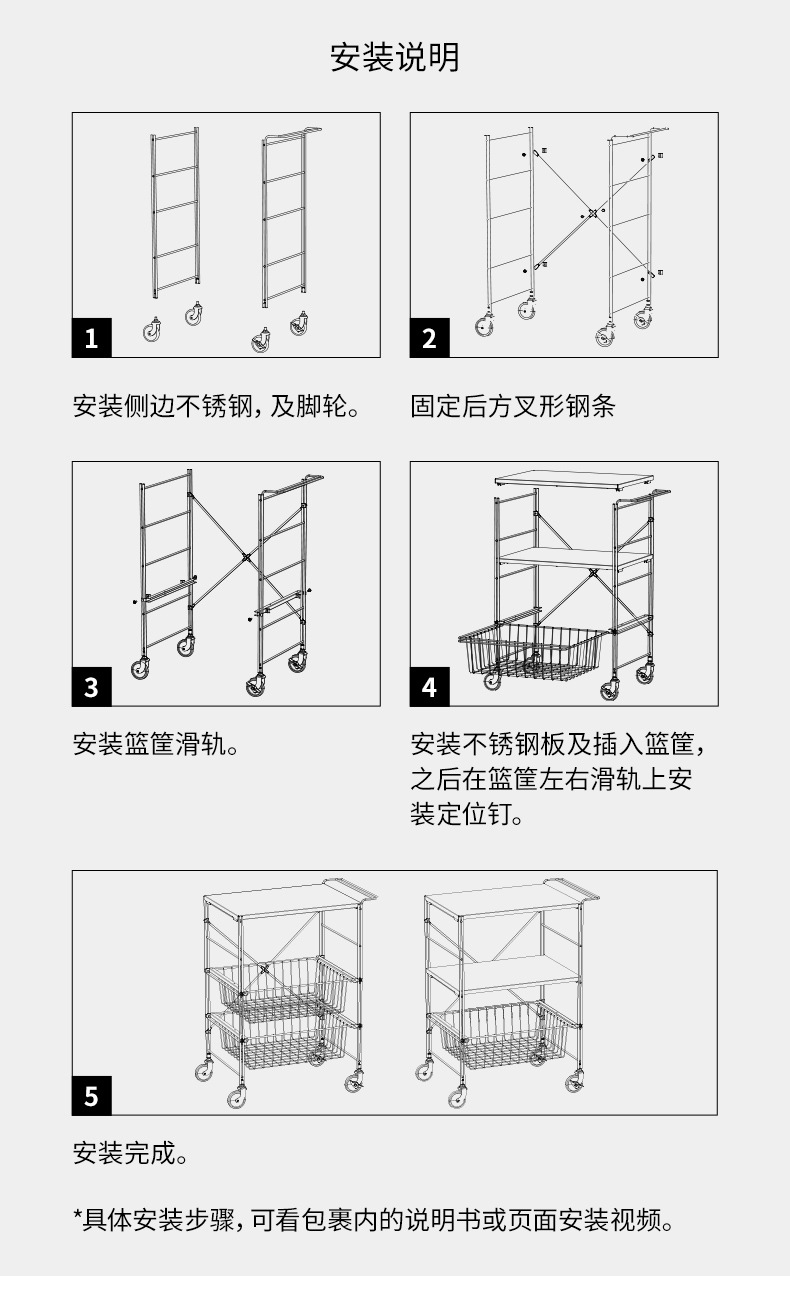 安装说明

1

安装侧边不锈钢，及脚轮。

2

固定后方叉形钢条

3

安装篮筐滑轨。

4

安装不锈钢板及插入篮筐，之后在篮筐左右滑轨上安装定位钉。

5

安装完成。

*具体安装步骤，可看包裹内的说明书或页面安装视频。