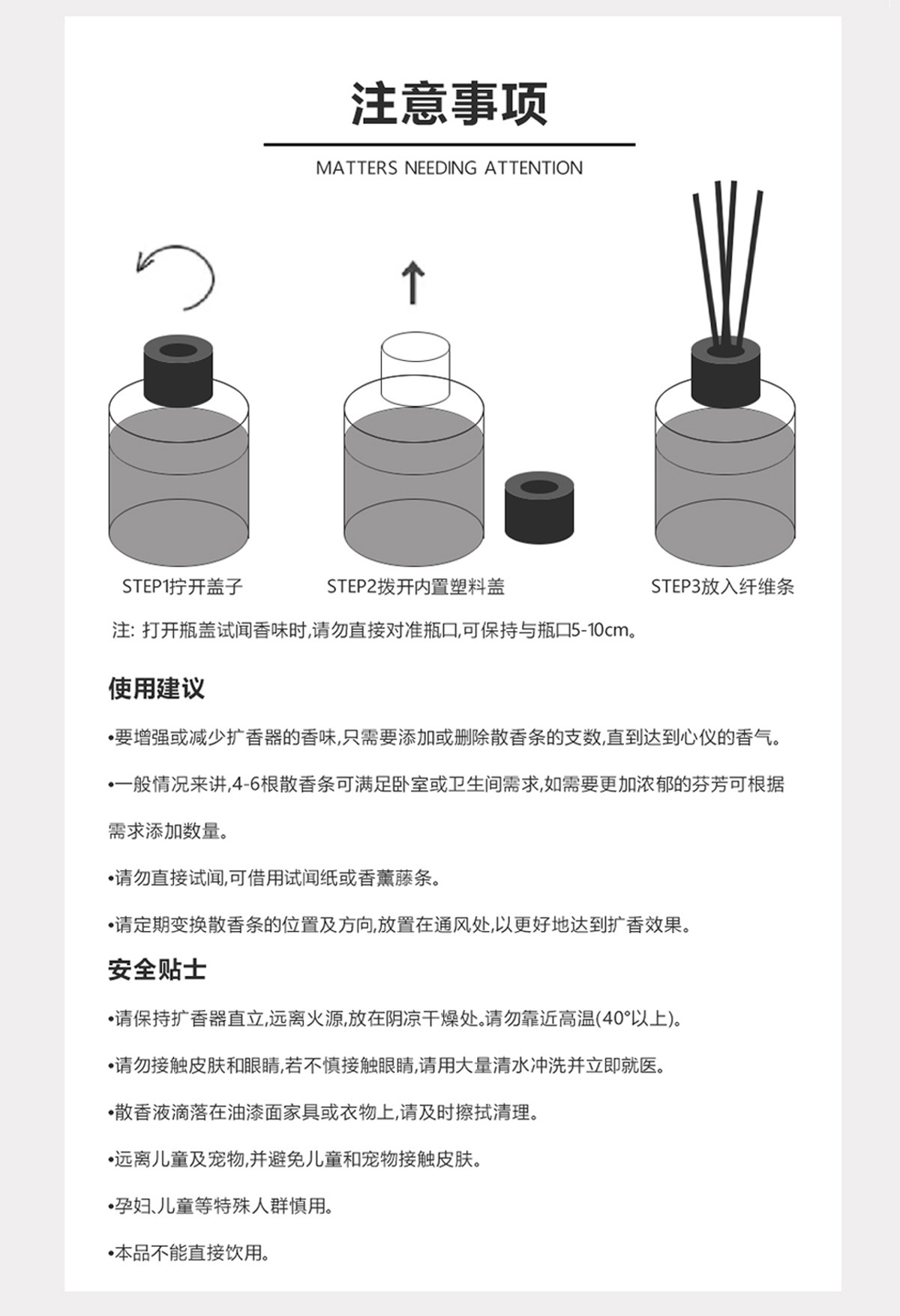 注意事项

MATTERS NEEDING ATTENTION

STEP1拧开盖子

STEP2拨开内置塑料盖

STEP3放入纤维条

注: 打开瓶盖试闻香味时,请勿直接对准瓶口,可保持与瓶口5-10cm。

使用建议

•要增强或减少扩香器的香味,只需要添加或删除散香条的支数,直到达到心仪的香气。

•一般情况来讲,4-6根散香条可满足卧室或卫生间需求,如需要更加浓郁的芬芳可根据需求添加数量。

•请勿直接试闻,可借用试闻纸或香薰藤条。

•请定期变换散香条的位置及方向,放置在通风处,以更好地达到扩香效果。

安全贴士

•请保持扩香器直立,远离火源,放在阴凉干燥处。请勿靠近高温(40°以上)。

•请勿接触皮肤和眼睛,若不慎接触眼睛,请用大量清水冲洗并立即就医。

•散香液滴落在油漆面家具或衣物上,请及时擦拭清理。

•远离儿童及宠物,并避免儿童和宠物接触皮肤。

•孕妇、儿童等特殊人群慎用。

•本品不能直接饮用。