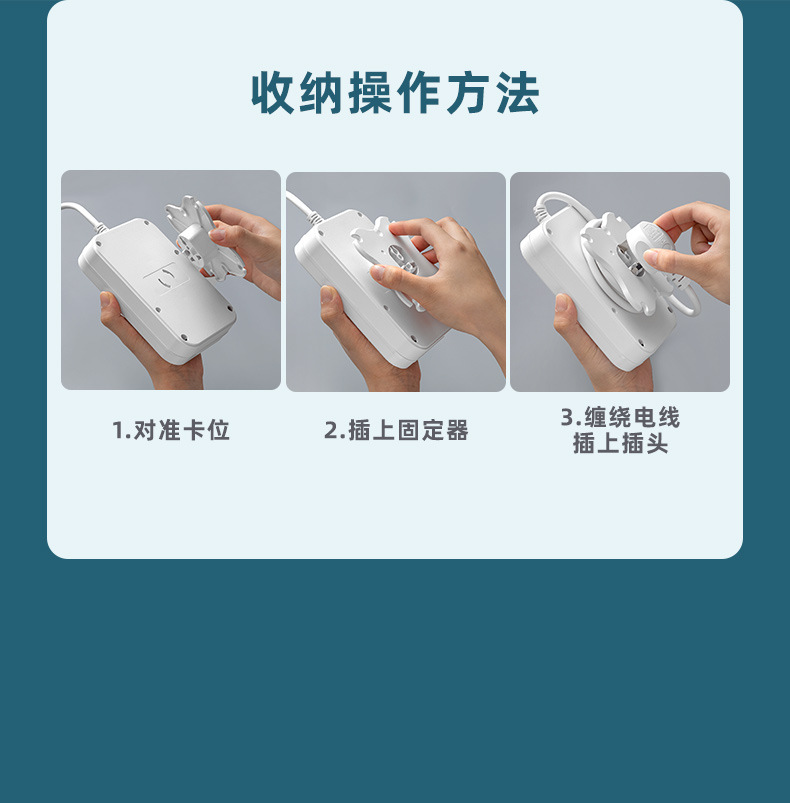 收纳操作方法

1.对准卡位

2.插上固定器

3.缠绕电线
插上插头