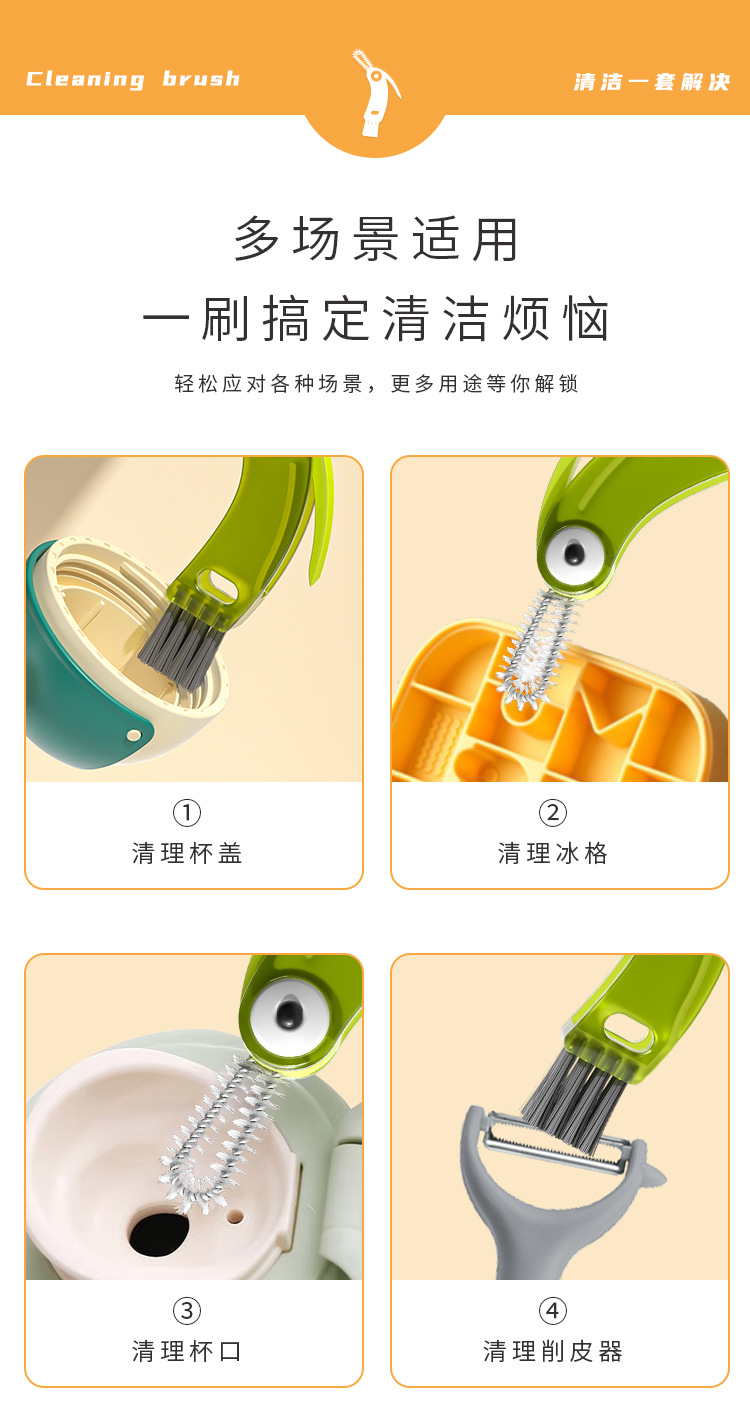 Cleaning brush

清洁一套解决

多场景适用

一刷搞定清洁烦恼

轻松应对各种场景，更多用途等你解锁

①
清理杯盖

②
清理冰格

③
清理杯口

④
清理削皮器