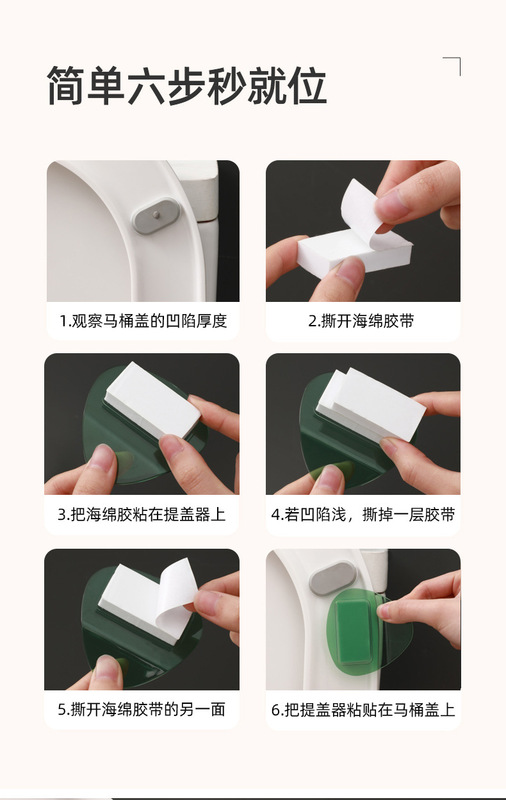 简单六步秒就位

1.观察马桶盖的凹陷厚度

2.撕开海绵胶带

3.把海绵胶粘在提盖器上

4.若凹陷浅，撕掉一层胶带

5.撕开海绵胶带的另一面

6.把提盖器粘贴在马桶盖上