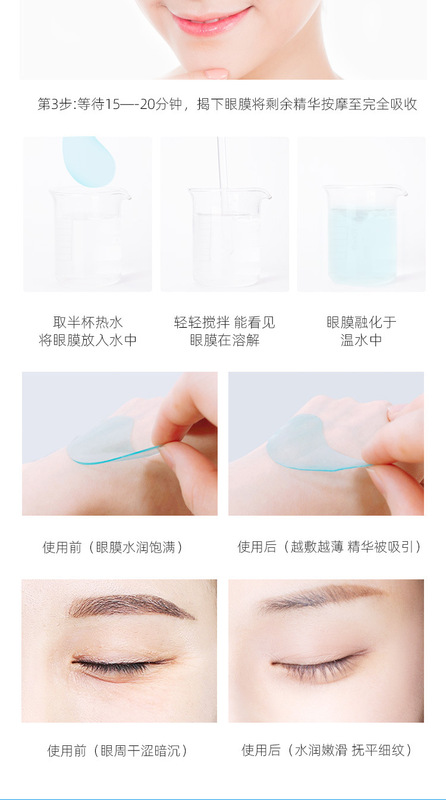 第3步:等待15—-20分钟，揭下眼膜将剩余精华按摩至完全吸收

取半杯热水
将眼膜放入水中

轻轻搅拌 能看见
眼膜在溶解

眼膜融化于
温水中

使用前（眼膜水润饱满）

使用后（越敷越薄 精华被吸引）

使用前（眼周干涩暗沉）

使用后（水润嫩滑 抚平细纹）