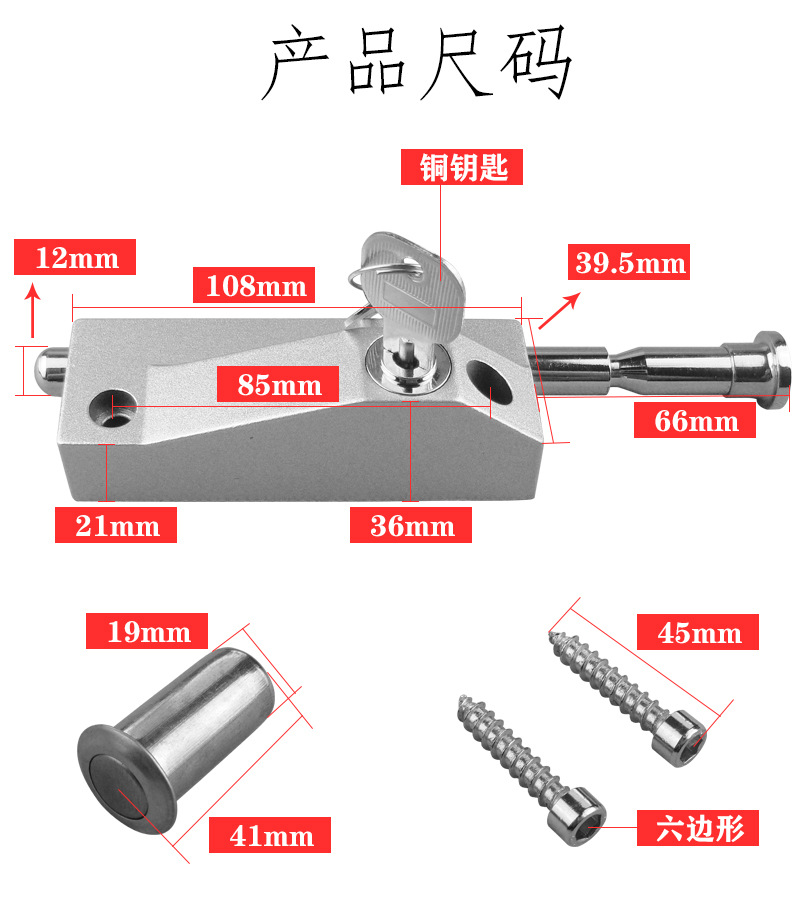 产品尺码

铜钥匙

12mm

108mm

39.5mm

85mm

66mm

21mm

36mm

19mm

45mm

41mm

六边形