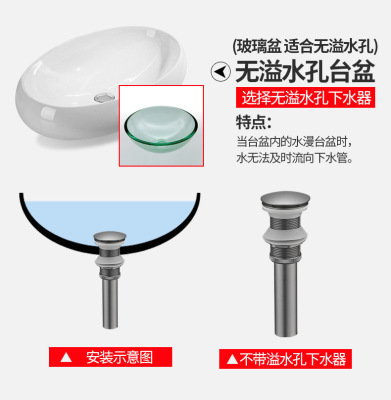 (玻璃盆 适合无溢水孔)

无溢水孔台盆

选择无溢水孔下水器

特点:

当台盆内的水漫台盆时,水无法及时流向下水管。

▲ 安装示意图

▲不带溢水孔下水器