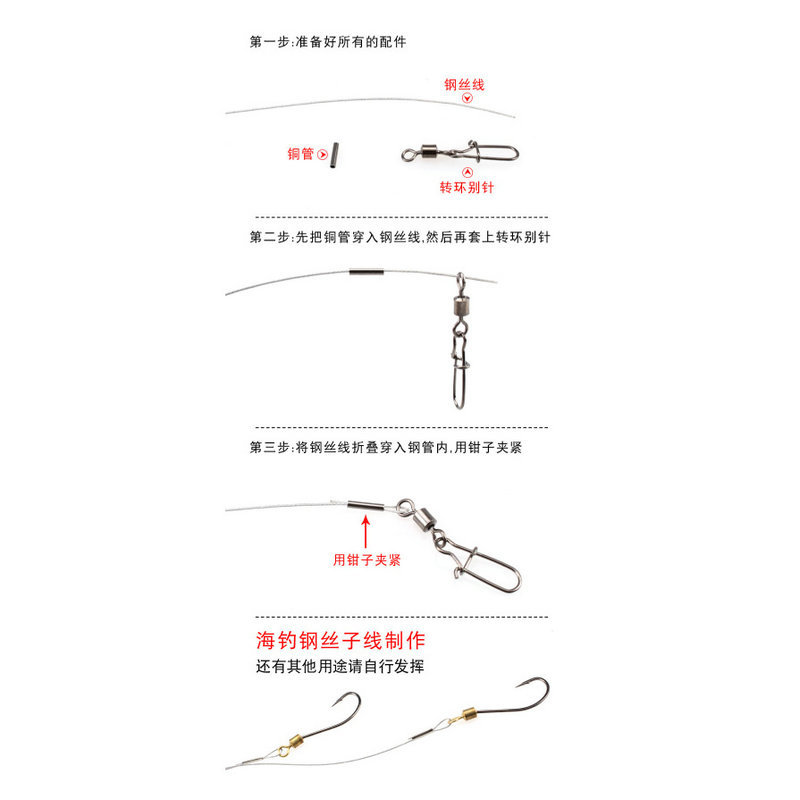 第一步:准备好所有的配件

钢丝线

铜管

转环别针

第二步:先把铜管穿入钢丝线,然后再套上转环别针

第三步:将钢丝线折叠穿入钢管内,用钳子夹紧

用钳子夹紧

海钓钢丝子线制作

还有其他用途请自行发挥