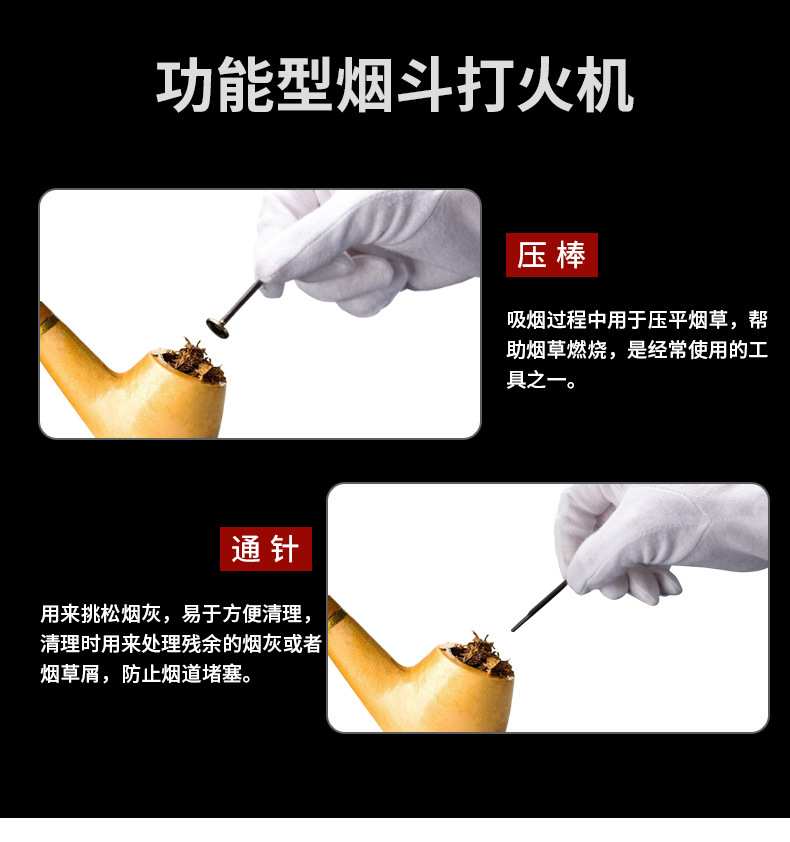 功能型烟斗打火机

压棒

吸烟过程中用于压平烟草，帮助烟草燃烧，是经常使用的工具之一。

通针

用来挑松烟灰，易于方便清理，清理时用来处理残余的烟灰或者烟草屑，防止烟道堵塞。