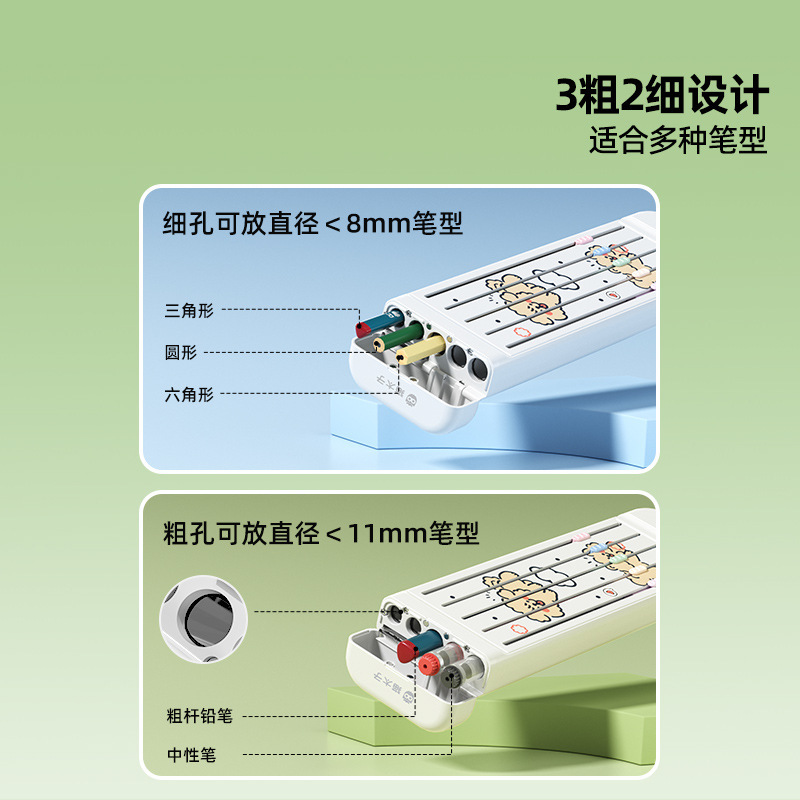 3粗2细设计
适合多种笔型

细孔可放直径＜8mm笔型

三角形

圆形

六角形

粗孔可放直径＜11mm笔型

粗杆铅笔

中性笔