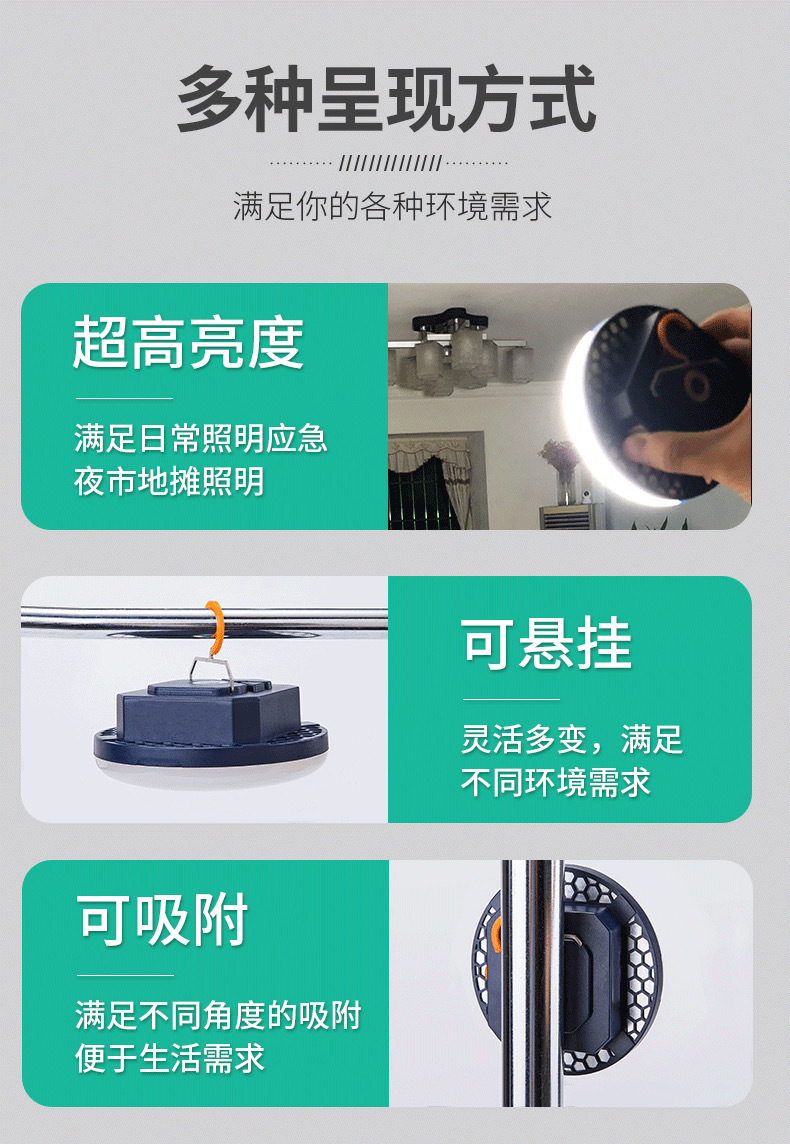 多种呈现方式

满足你的各种环境需求

超高亮度

满足日常照明应急
夜市地摊照明

可悬挂

灵活多变，满足
不同环境需求

可吸附

满足不同角度的吸附
便于生活需求