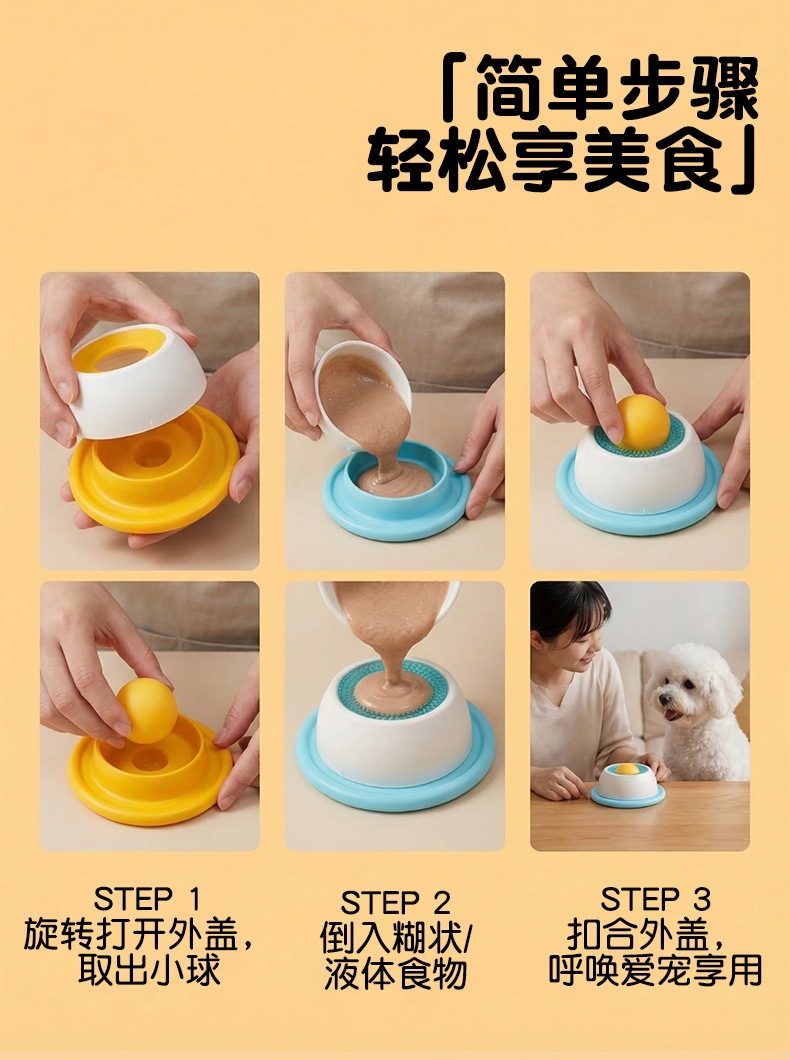 「简单步骤
轻松享美食」

STEP 1
旋转打开外盖，
取出小球

STEP 2
倒入糊状/
液体食物

STEP 3
扣合外盖，
呼唤爱宠享用