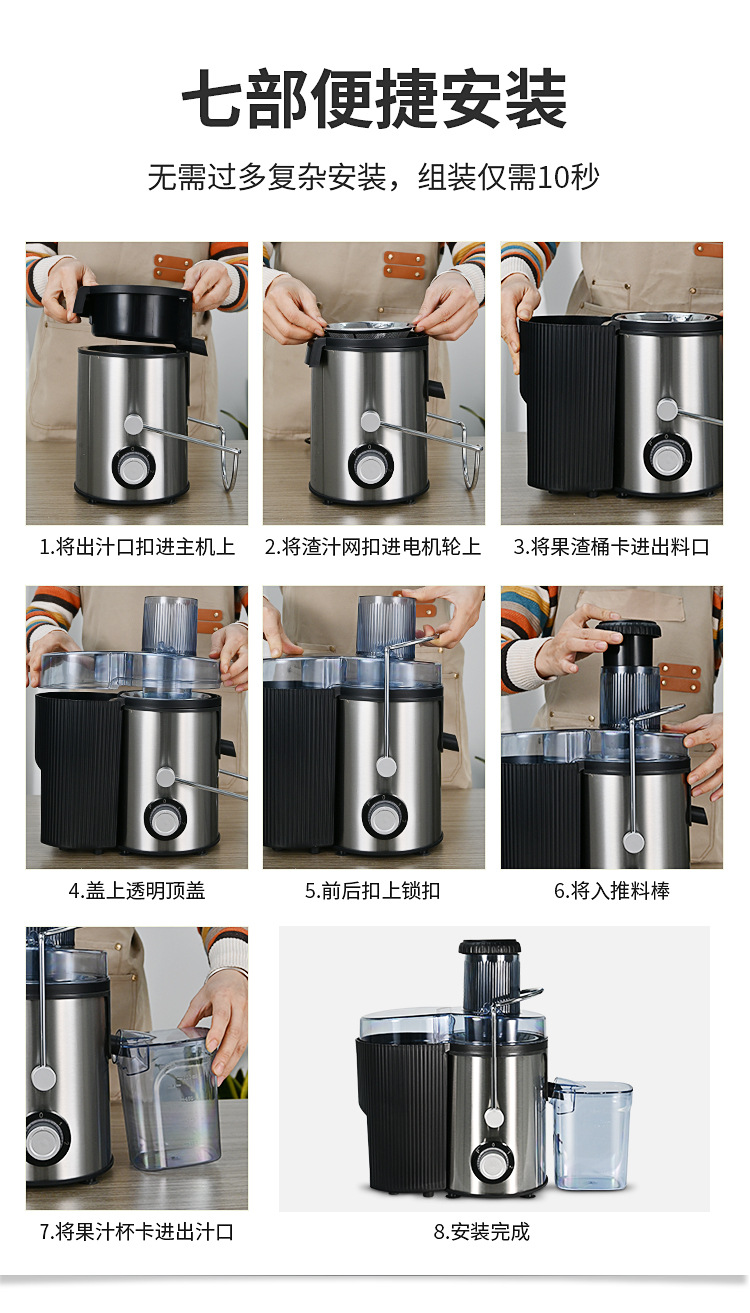 七部便捷安装

无需过多复杂安装，组装仅需10秒

1.将出汁口扣进主机上

2.将渣汁网扣进电机轮上

3.将果渣桶卡进出料口

4.盖上透明顶盖

5.前后扣上锁扣

6.将入推料棒

7.将果汁杯卡进出汁口

8.安装完成