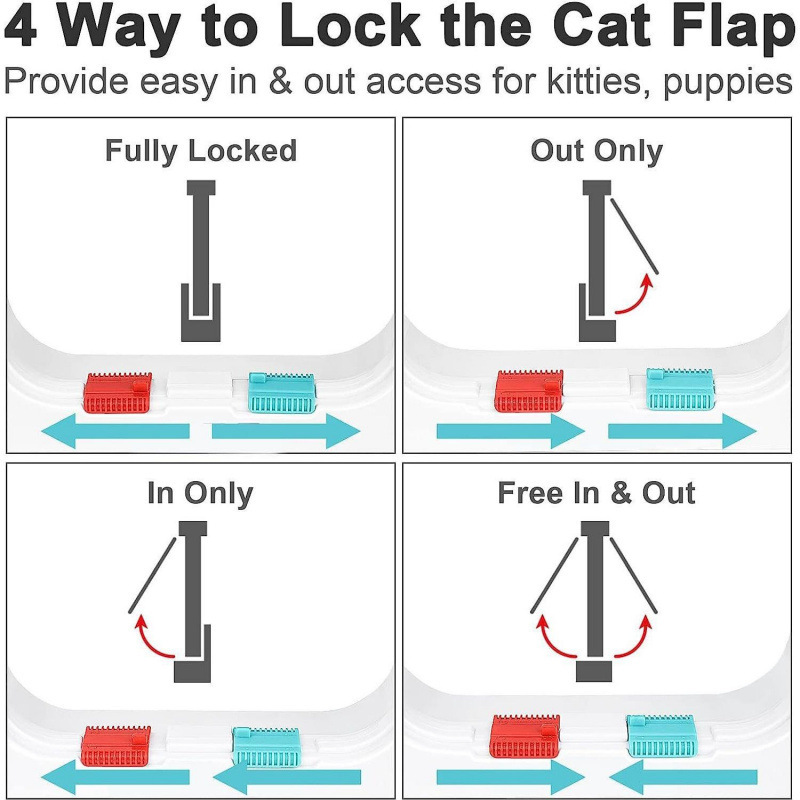 4 Way to Lock the Cat Flap
Provide easy in & out access for kitties, puppies

Fully Locked

Out Only

In Only

Free In & Out