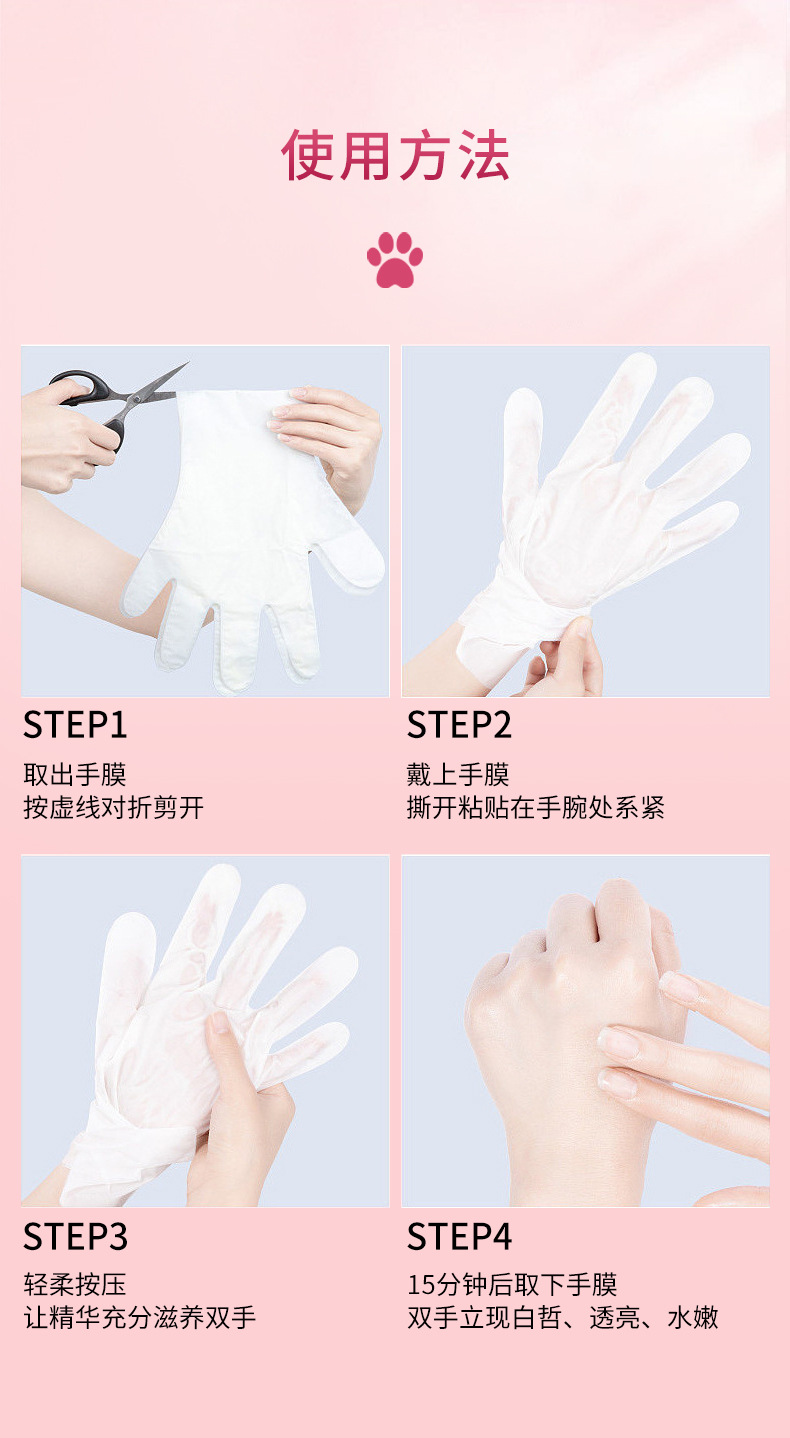 使用方法

STEP1

取出手膜
按虚线对折剪开

STEP2

戴上手膜
撕开粘贴在手腕处系紧

STEP3

轻柔按压
让精华充分滋养双手

STEP4

15分钟后取下手膜
双手立现白皙、透亮、水嫩