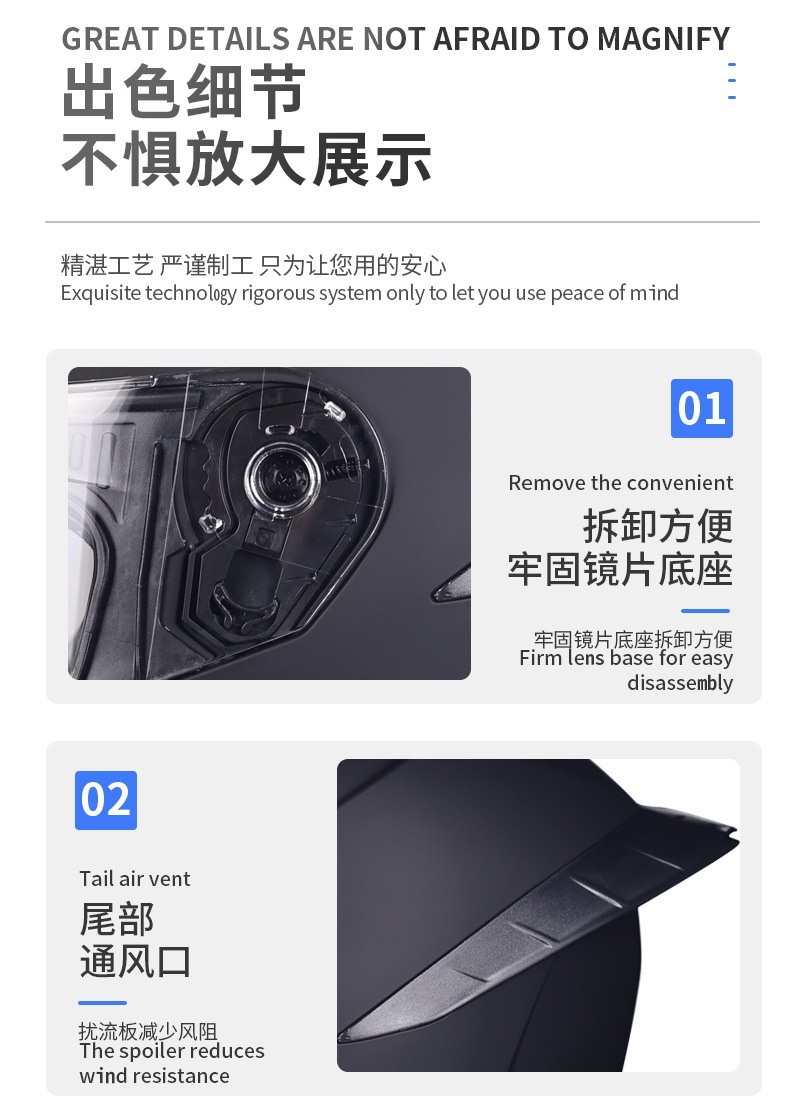 GREAT DETAILS ARE NOT AFRAID TO MAGNIFY
出色细节
不惧放大展示

精湛工艺 严谨制工 只为让您用的安心
Exquisite technology rigorous system only to let you use peace of mind

01

Remove the convenient
拆卸方便
牢固镜片底座

牢固镜片底座拆卸方便
Firm lens base for easy disassembly

02

Tail air vent
尾部
通风口

扰流板减少风阻
The spoiler reduces wind resistance