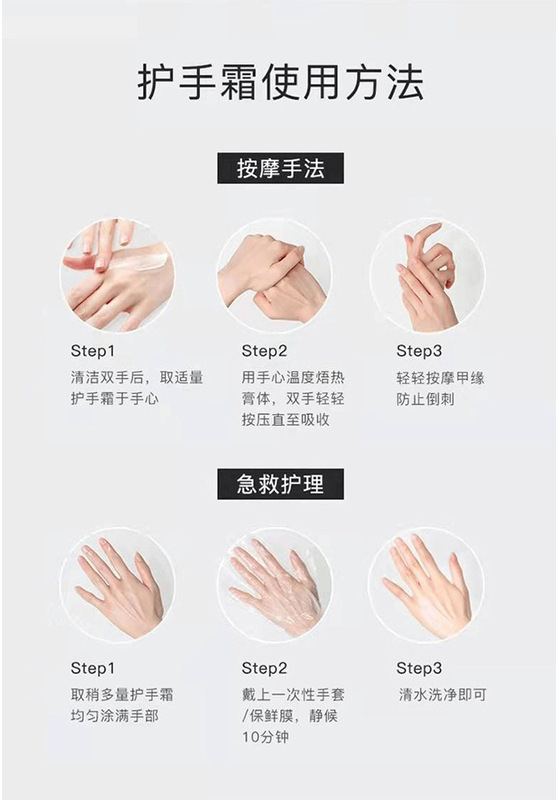 护手霜使用方法

按摩手法

Step1
清洁双手后，取适量护手霜于手心

Step2
用手心温度焐热膏体，双手轻轻按压直至吸收

Step3
轻轻按摩甲缘防止倒刺

急救护理

Step1
取稍多量护手霜均匀涂满手部

Step2
戴上一次性手套/保鲜膜，静候10分钟

Step3
清水洗净即可